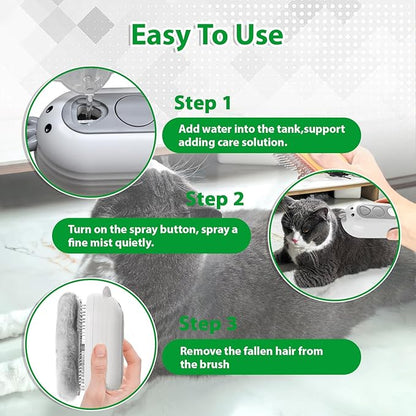 Easy To Use

Step 1

Add water into the tank,support adding care solution.

Step 2

Turn on the spray button, spray a fine mist quietly.

Step 3

Remove the fallen hair from the brush