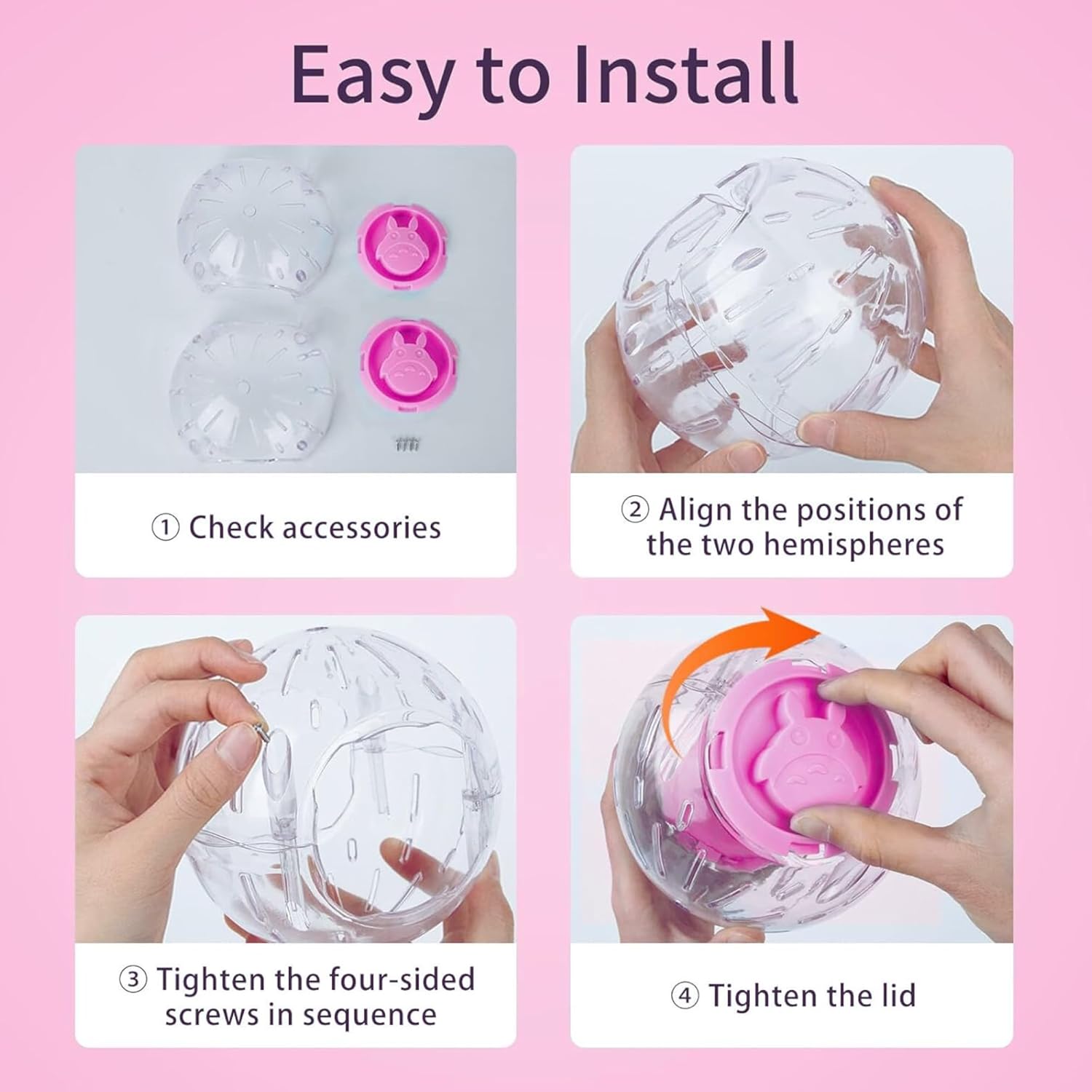 Easy to Install

① Check accessories

② Align the positions of the two hemispheres

③ Tighten the four-sided screws in sequence

④ Tighten the lid