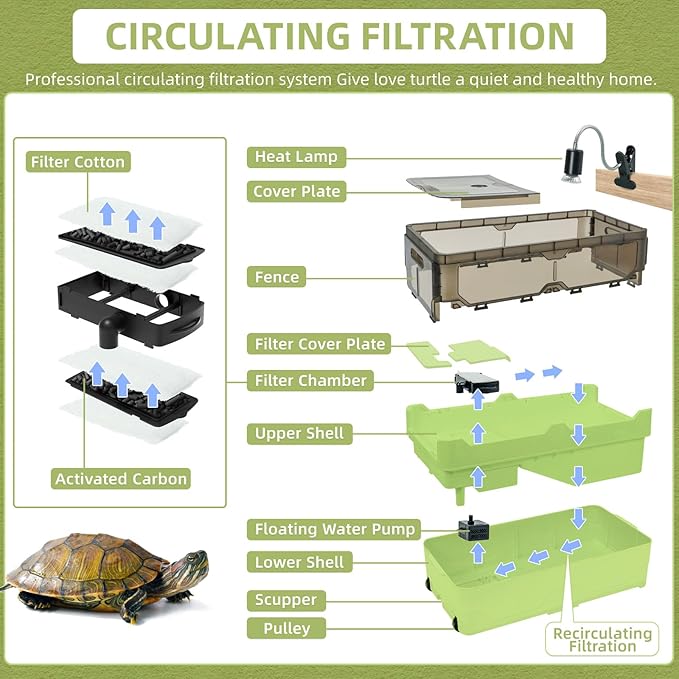 CIRCULATING FILTRATION

Professional circulating filtration system Give love turtle a quiet and healthy home.

Filter Cotton

Activated Carbon

Heat Lamp

Cover Plate

Fence

Filter Cover Plate

Filter Chamber

Upper Shell

Floating Water Pump

Lower Shell

Scupper

Pulley

Recirculating Filtration