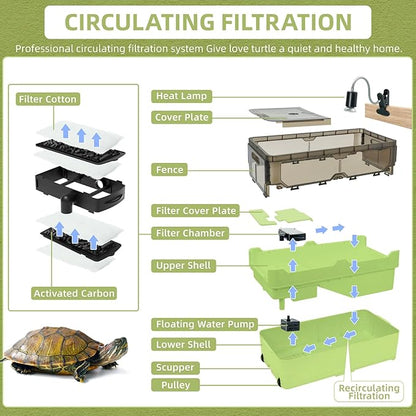 CIRCULATING FILTRATION

Professional circulating filtration system Give love turtle a quiet and healthy home.

Filter Cotton

Activated Carbon

Heat Lamp

Cover Plate

Fence

Filter Cover Plate

Filter Chamber

Upper Shell

Floating Water Pump

Lower Shell

Scupper

Pulley

Recirculating Filtration