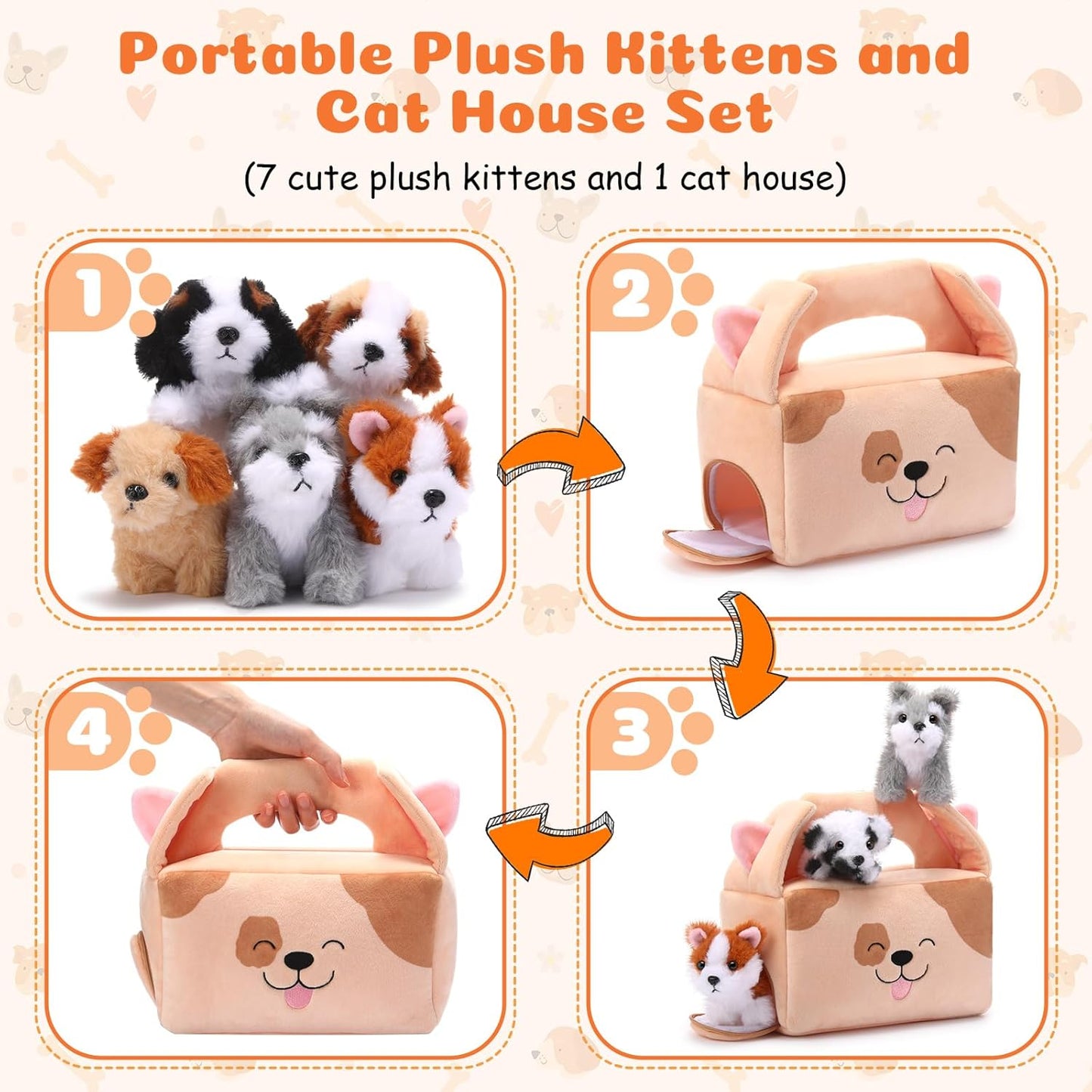 Portable Plush Kittens and Cat House Set

(7 cute plush kittens and 1 cat house)

1

2

4

3