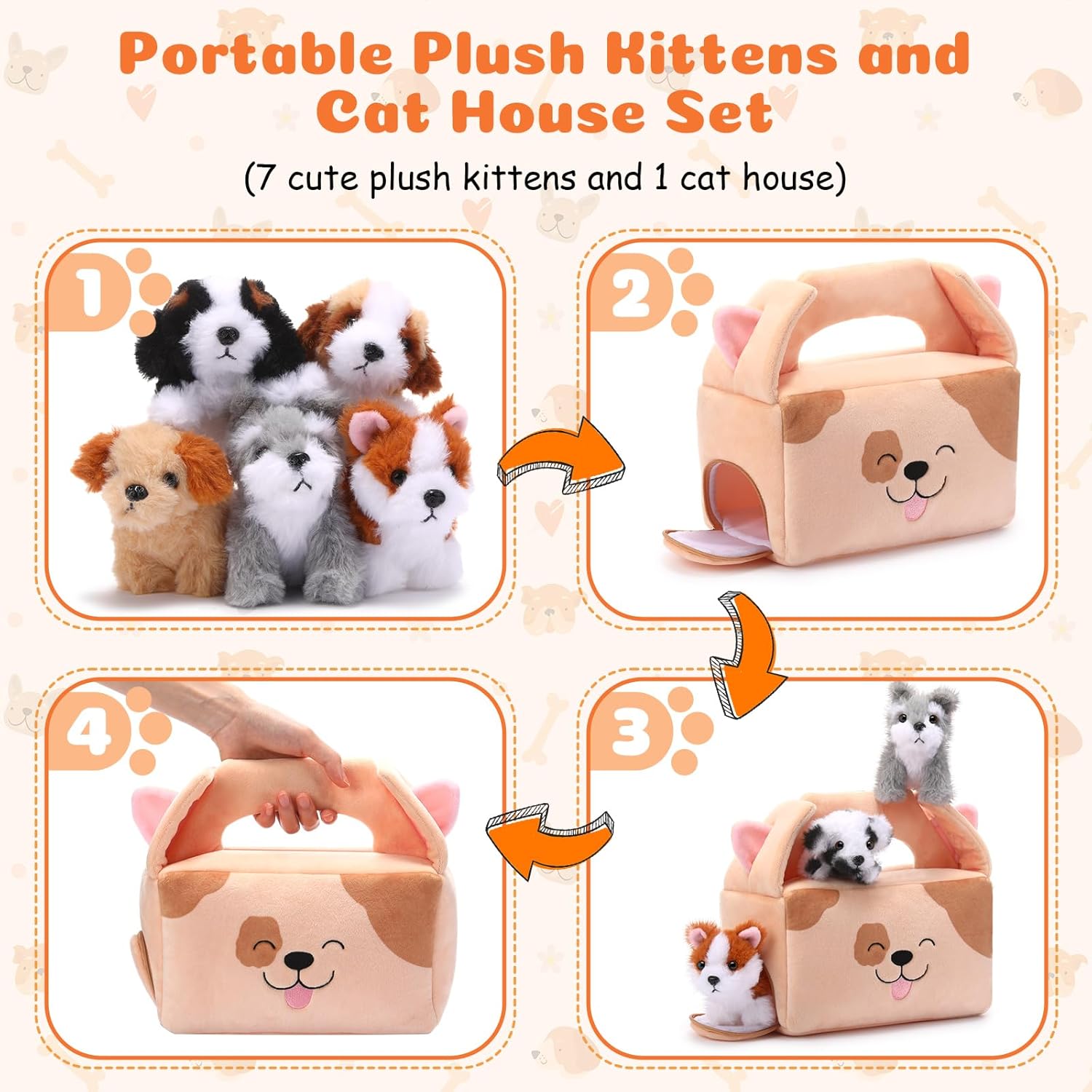 Portable Plush Kittens and Cat House Set

(7 cute plush kittens and 1 cat house)

1

2

4

3