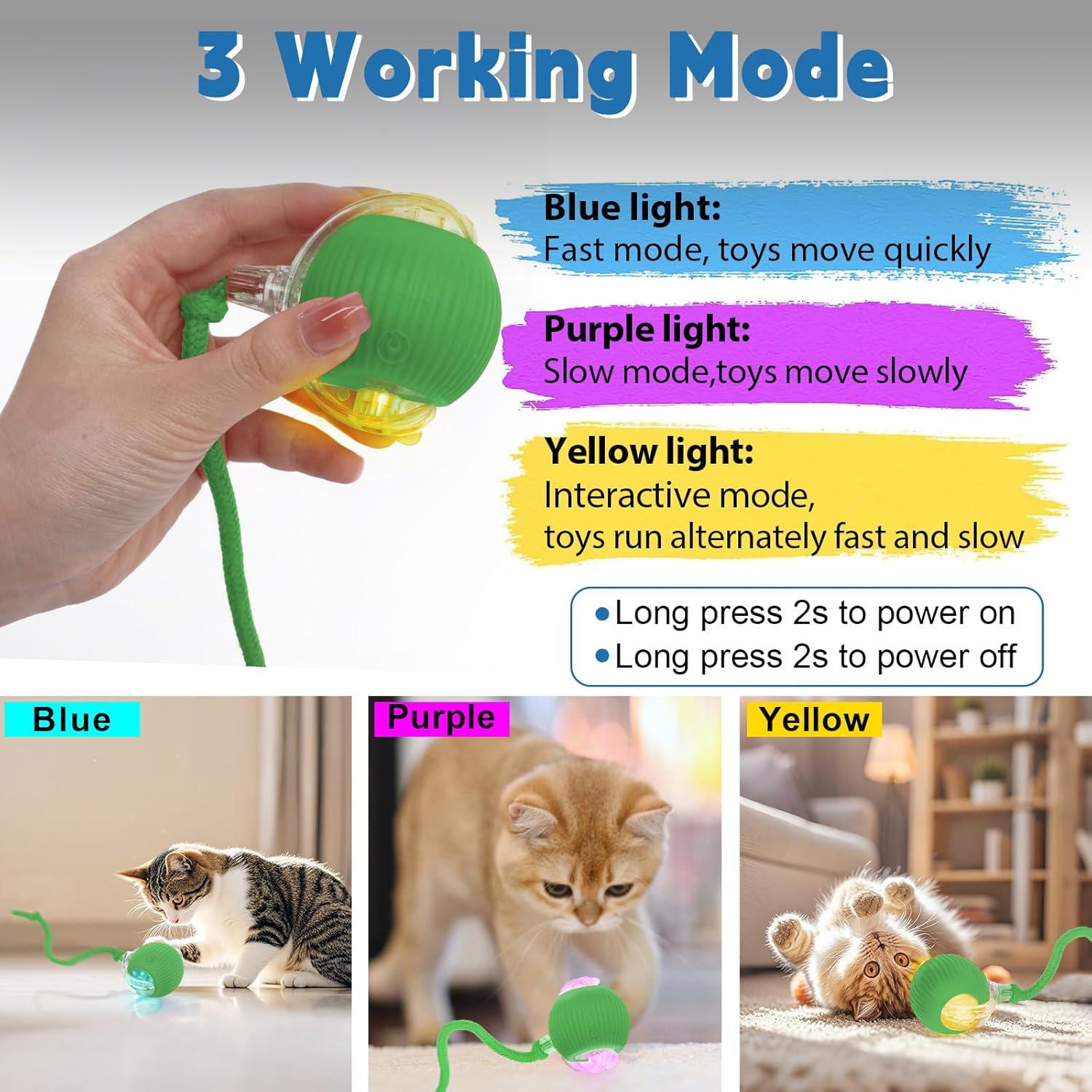 3 Working Mode

Blue light:
Fast mode, toys move quickly

Purple light:
Slow mode,toys move slowly

Yellow light:
Interactive mode,
toys run alternately fast and slow

• Long press 2s to power on
• Long press 2s to power off

Blue

Purple

Yellow