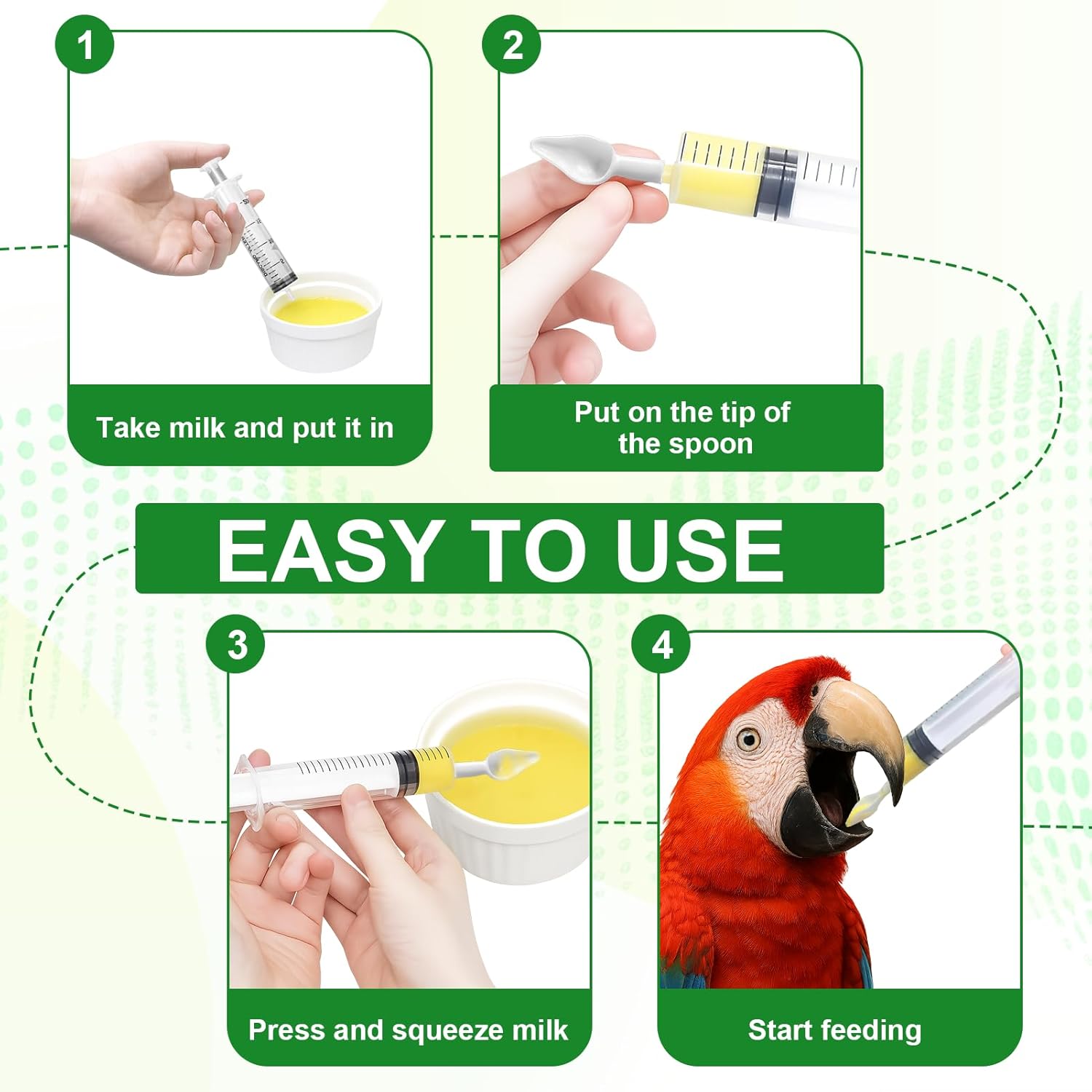 1

Take milk and put it in

2

Put on the tip of the spoon

EASY TO USE

3

Press and squeeze milk

4

Start feeding