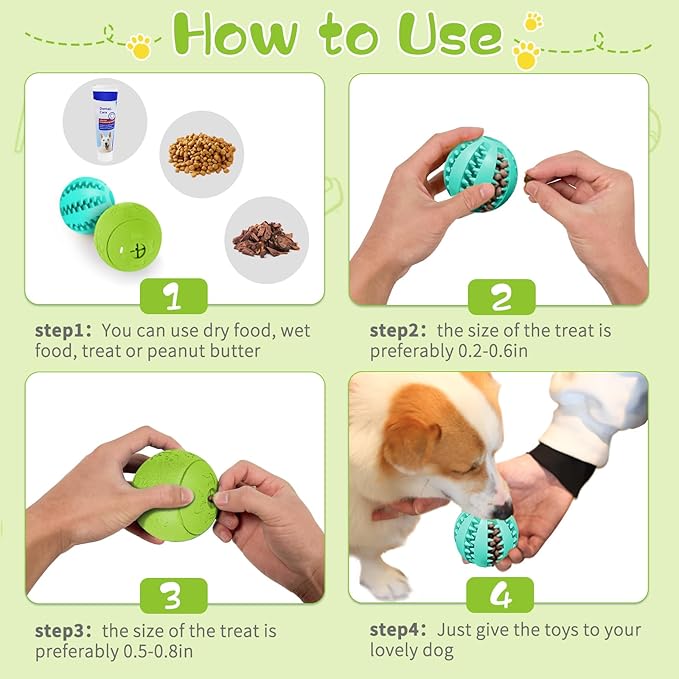 How to Use

Dental Care

1

step1: You can use dry food, wet food, treat or peanut butter

2

step2: the size of the treat is preferably 0.2-0.6in

3

step3: the size of the treat is preferably 0.5-0.8in

4

step4: Just give the toys to your lovely dog