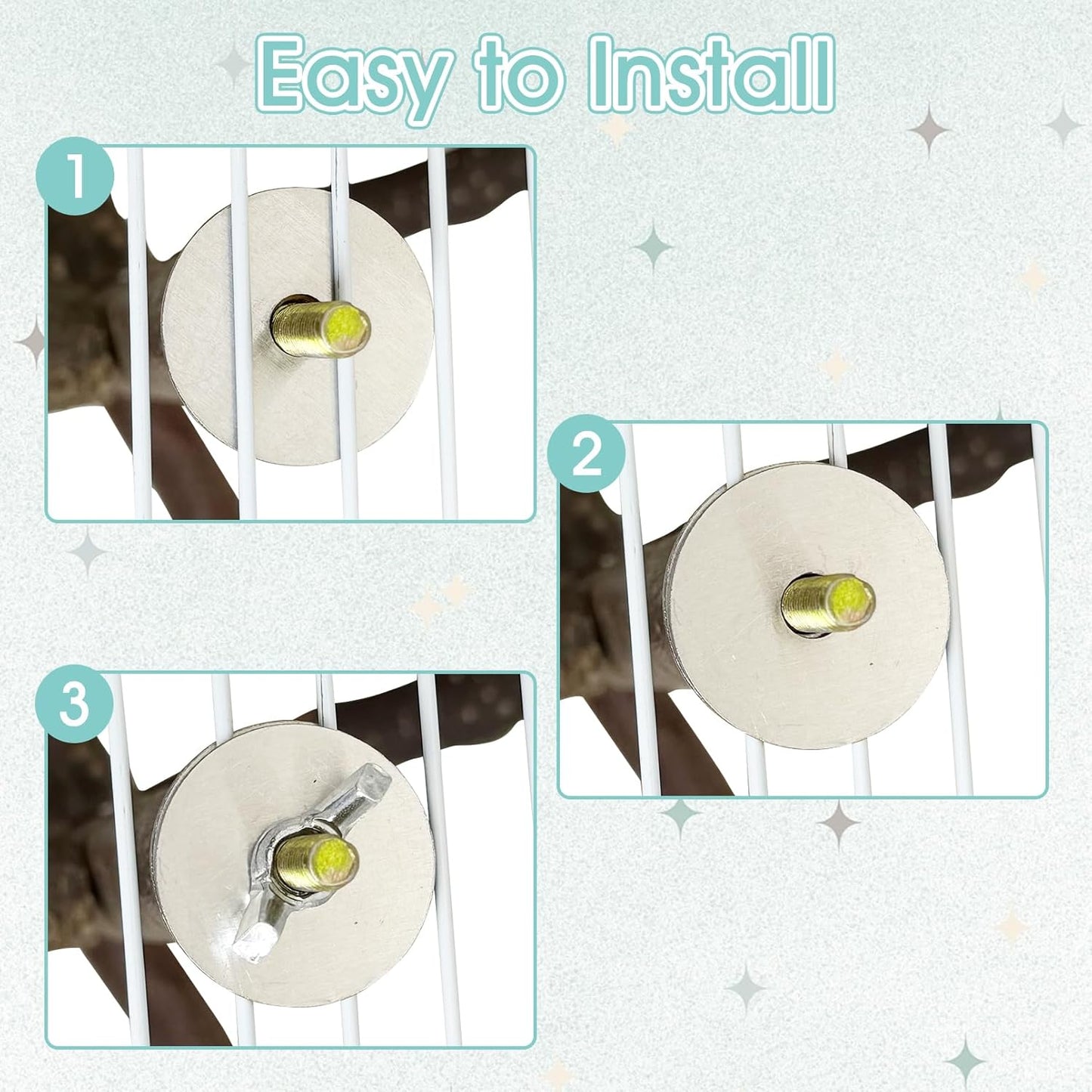 Easy to Install

1

2

3