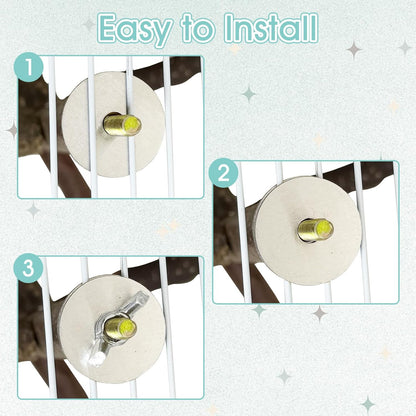 Easy to Install

1

2

3