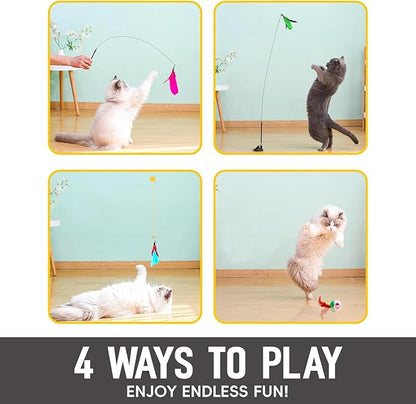 4 WAYS TO PLAY
ENJOY ENDLESS FUN!