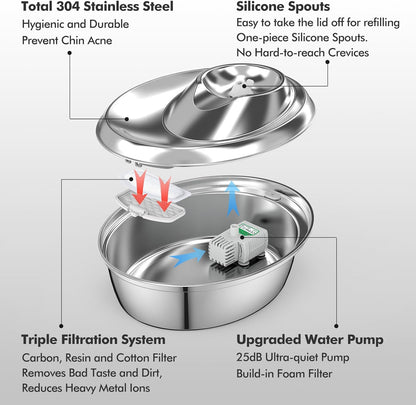 Total 304 Stainless Steel
Hygienic and Durable
Prevent Chin Acne

Silicone Spouts
Easy to take the lid off for refilling
One-piece Silicone Spouts.
No Hard-to-reach Crevices

Triple Filtration System
Carbon, Resin and Cotton Filter
Removes Bad Taste and Dirt,
Reduces Heavy Metal Ions

Upgraded Water Pump
25dB Ultra-quiet Pump
Build-in Foam Filter