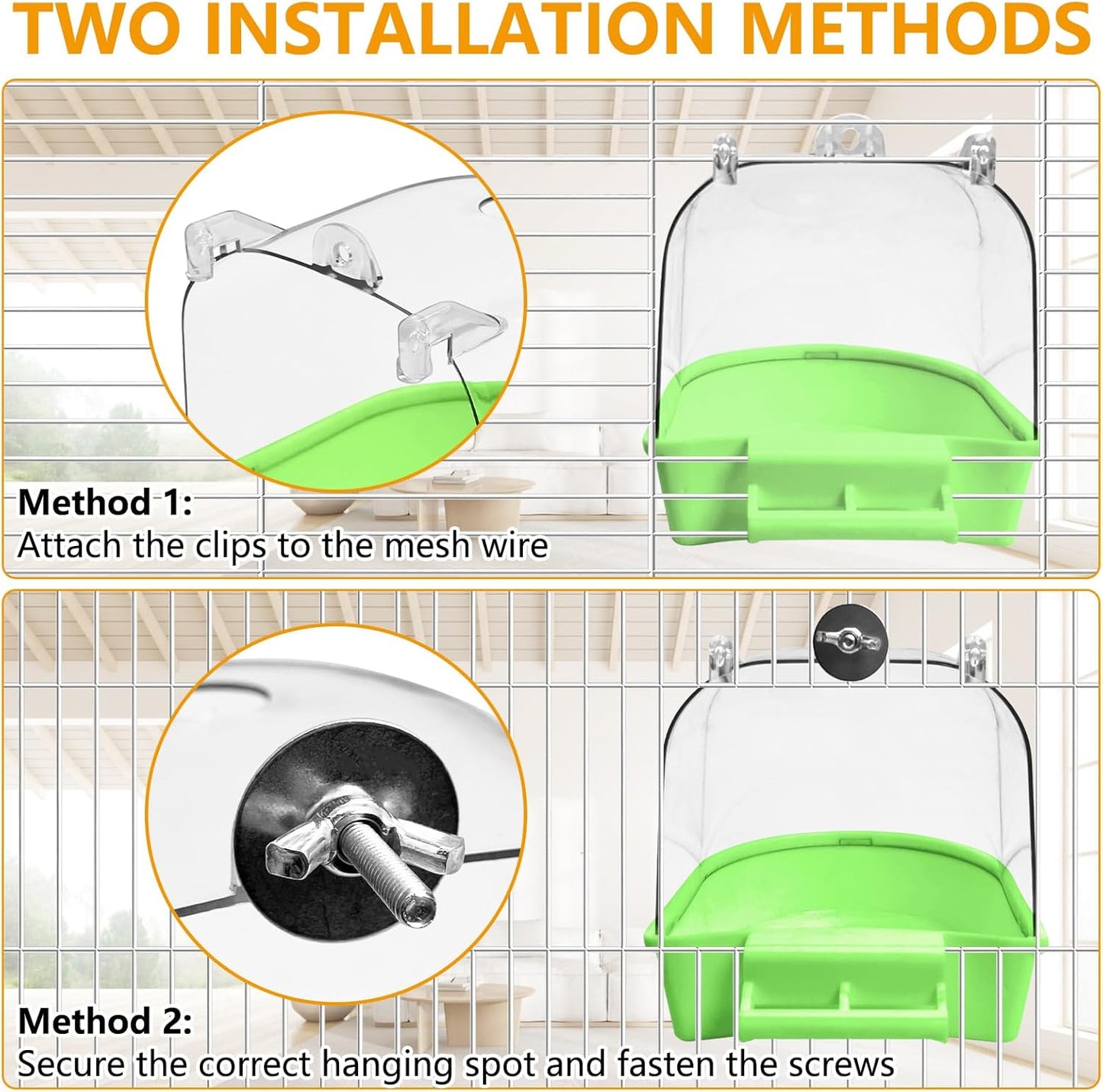 TWO INSTALLATION METHODS

Method 1:
Attach the clips to the mesh wire

Method 2:
Secure the correct hanging spot and fasten the screws