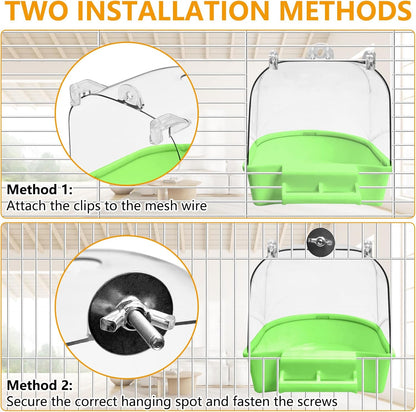 TWO INSTALLATION METHODS

Method 1:
Attach the clips to the mesh wire

Method 2:
Secure the correct hanging spot and fasten the screws