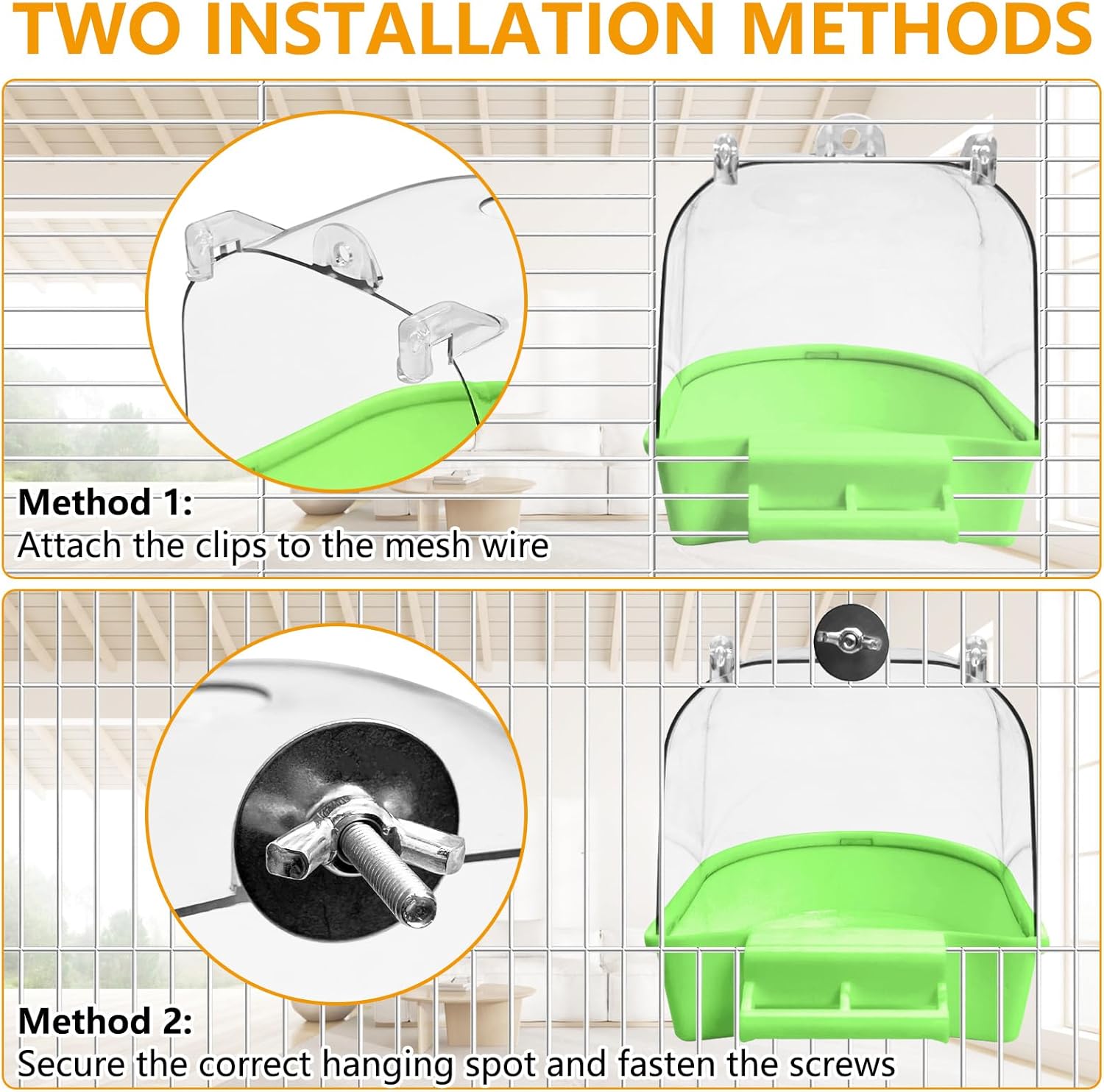 TWO INSTALLATION METHODS

Method 1:
Attach the clips to the mesh wire

Method 2:
Secure the correct hanging spot and fasten the screws