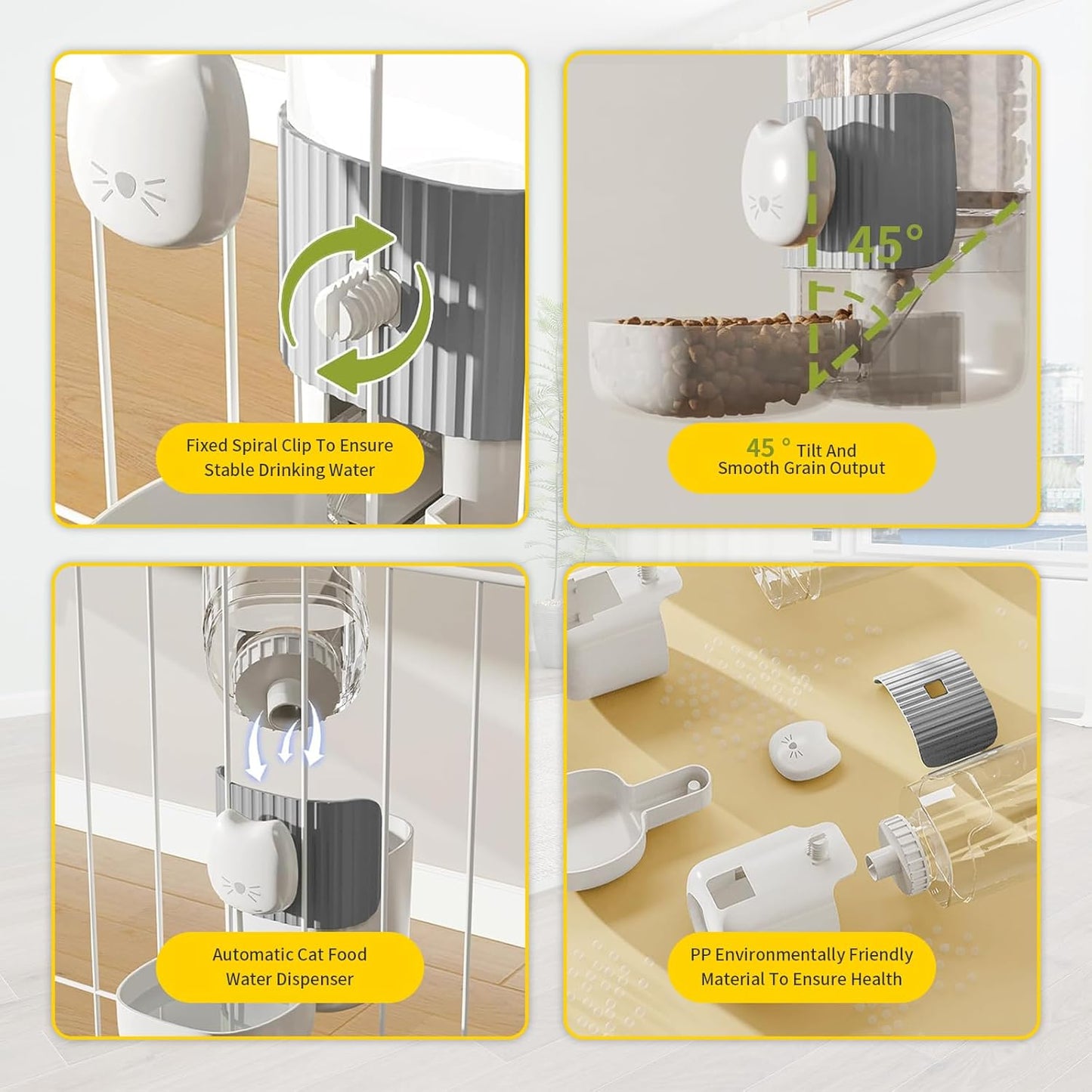 Fixed Spiral Clip To Ensure Stable Drinking Water

45°

45 ° Tilt And Smooth Grain Output

Automatic Cat Food Water Dispenser

PP Environmentally Friendly Material To Ensure Health