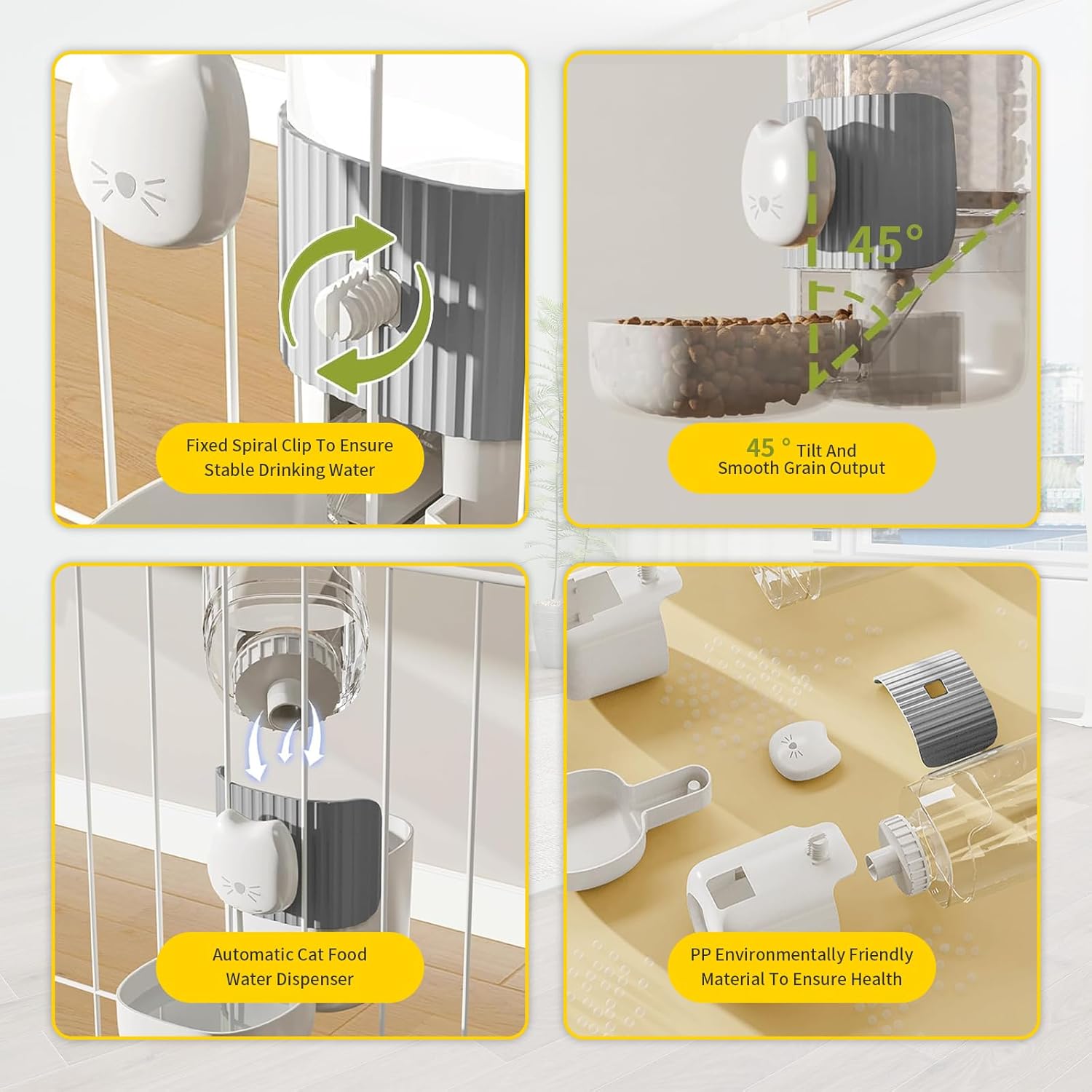 Fixed Spiral Clip To Ensure Stable Drinking Water

45°

45 ° Tilt And Smooth Grain Output

Automatic Cat Food Water Dispenser

PP Environmentally Friendly Material To Ensure Health