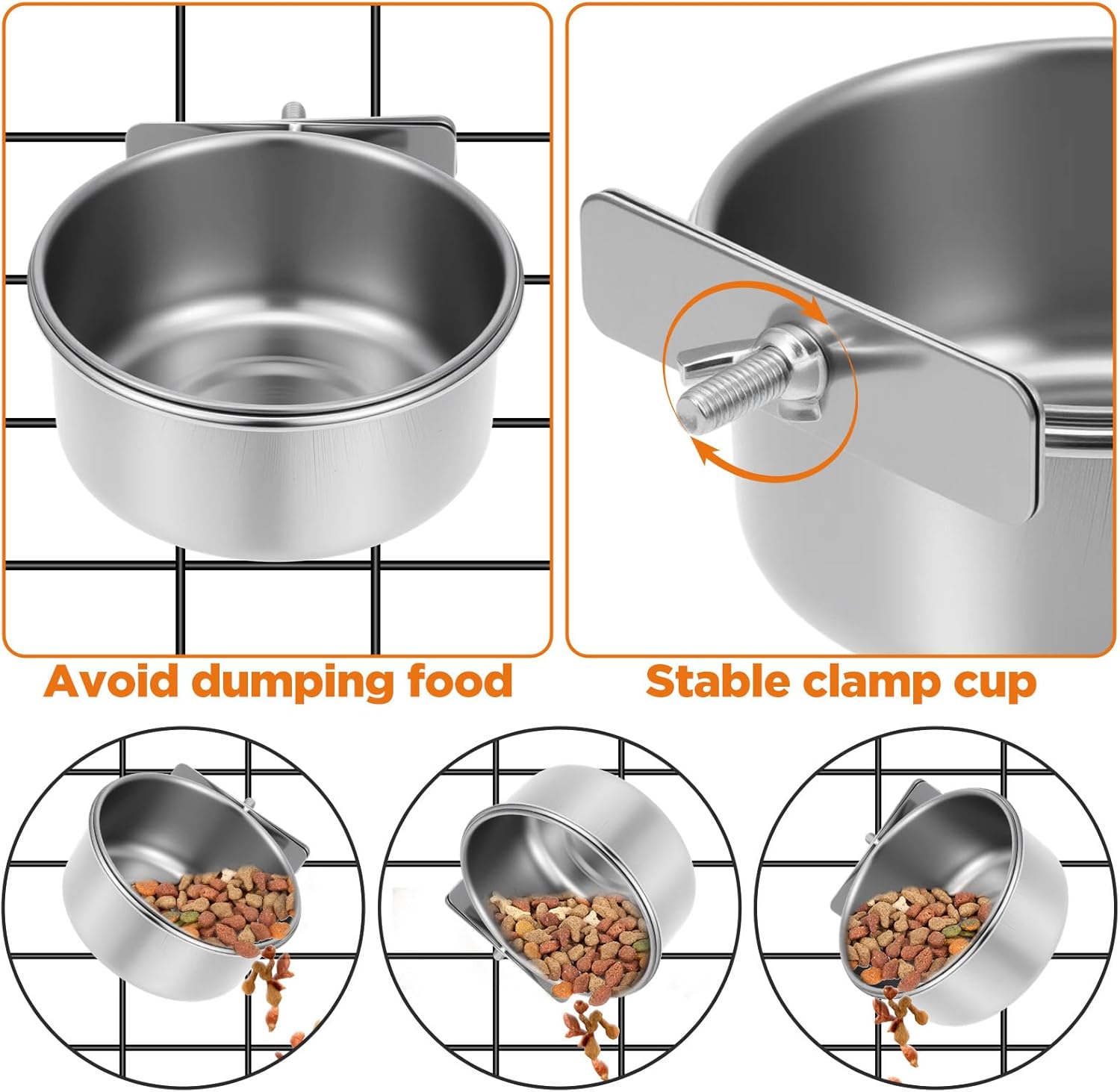 Avoid dumping food

Stable clamp cup