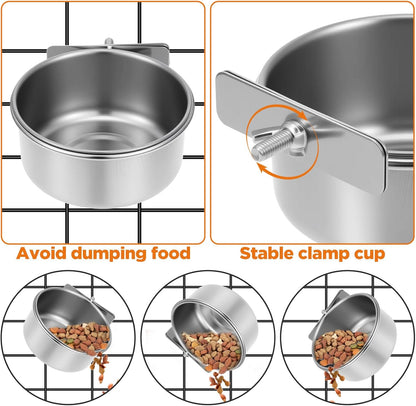 Avoid dumping food

Stable clamp cup