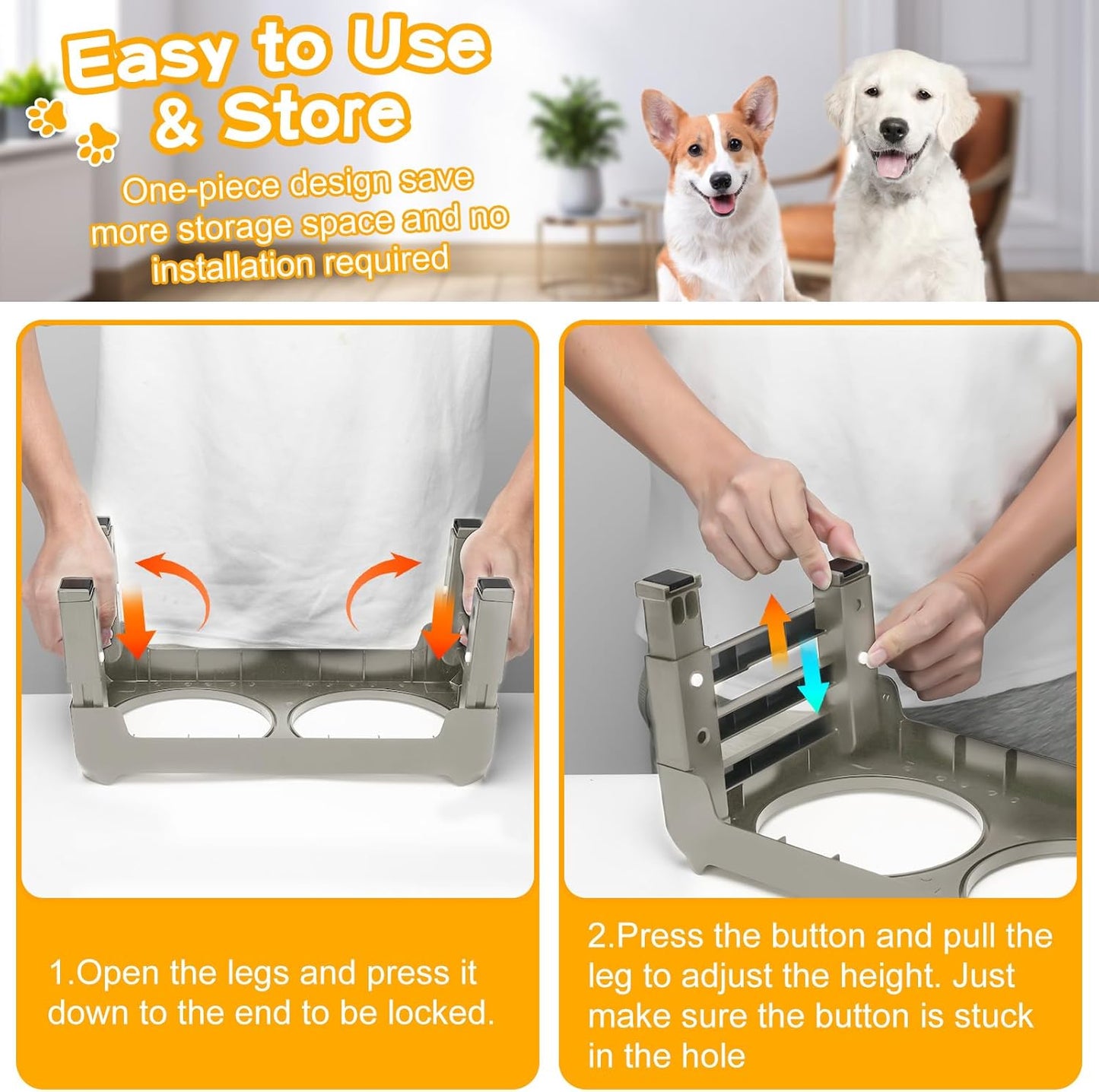 Easy to Use & Store

One-piece design save more storage space and no installation required

1.Open the legs and press it down to the end to be locked.

2.Press the button and pull the leg to adjust the height. Just make sure the button is stuck in the hole