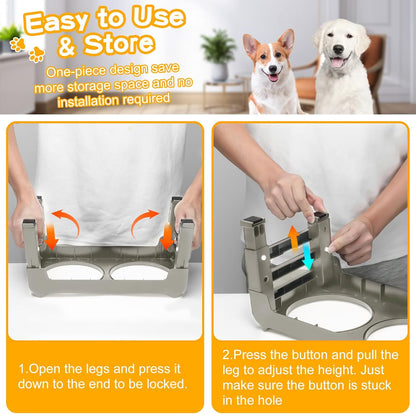 Easy to Use & Store

One-piece design save more storage space and no installation required

1.Open the legs and press it down to the end to be locked.

2.Press the button and pull the leg to adjust the height. Just make sure the button is stuck in the hole