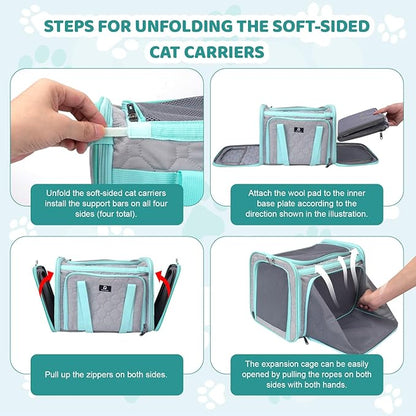 STEPS FOR UNFOLDING THE SOFT-SIDED CAT CARRIERS

Unfold the soft-sided cat carriers install the support bars on all four sides (four total).

Attach the wool pad to the inner base plate according to the direction shown in the illustration.

Pull up the zippers on both sides.

The expansion cage can be easily opened by pulling the ropes on both sides with both hands.