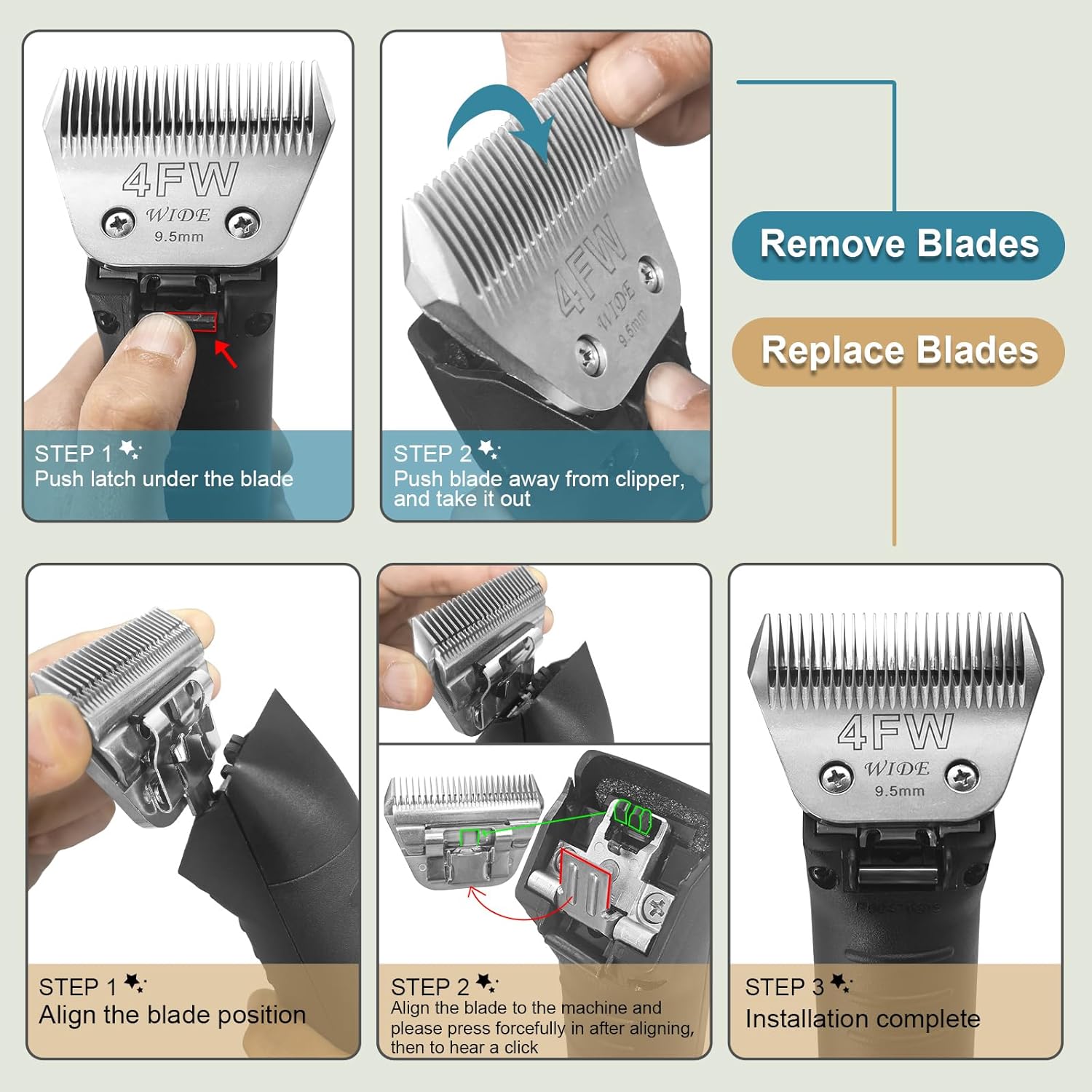 4FW
WIDE
9.5mm

STEP 1
Push latch under the blade

4FW
WIDE
9.5mm

STEP 2
Push blade away from clipper, and take it out

Remove Blades

Replace Blades

STEP 1
Align the blade position

STEP 2
Align the blade to the machine and please press forcefully in after aligning, then to hear a click

4FW
WIDE
9.5mm

STEP 3
Installation complete