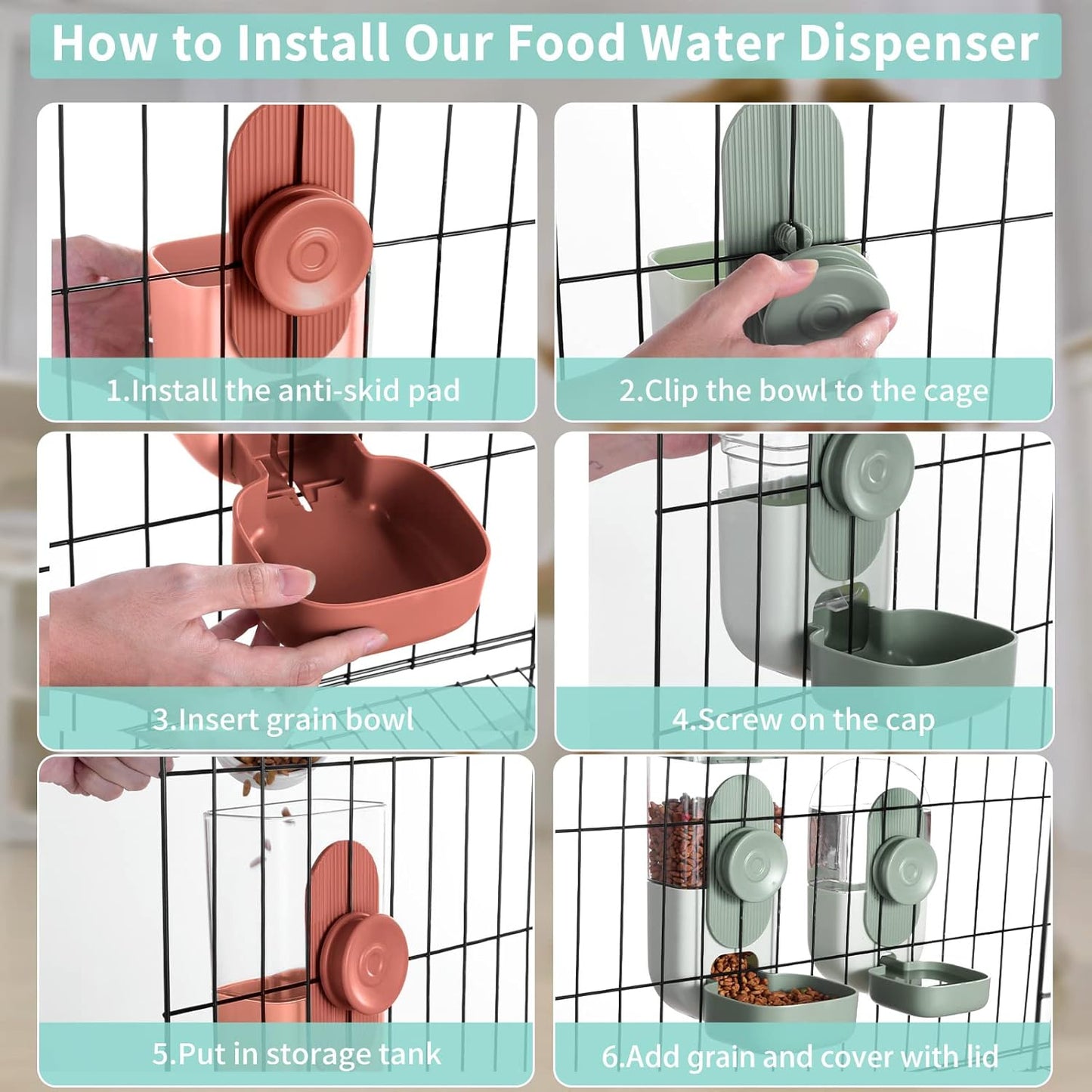 How to Install Our Food Water Dispenser

1.Install the anti-skid pad

2.Clip the bowl to the cage

3.Insert grain bowl

4.Screw on the cap

5.Put in storage tank

6.Add grain and cover with lid