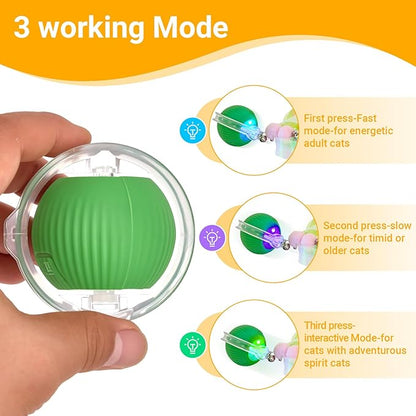 3 working Mode

First press-Fast mode-for energetic adult cats

Second press-slow mode-for timid or older cats

Third press-interactive Mode-for cats with adventurous spirit cats