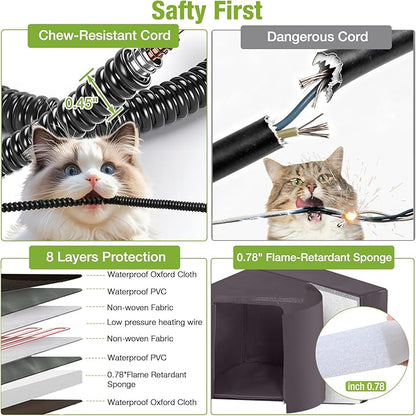 Safty First

Chew-Resistant Cord

0.45"

Dangerous Cord

8 Layers Protection

Waterproof Oxford Cloth

Waterproof PVC

Non-woven Fabric

Low pressure heating wire

Non-woven Fabric

Waterproof PVC

0.78"Flame Retardant Sponge

Waterproof Oxford Cloth

0.78" Flame-Retardant Sponge

inch 0.78