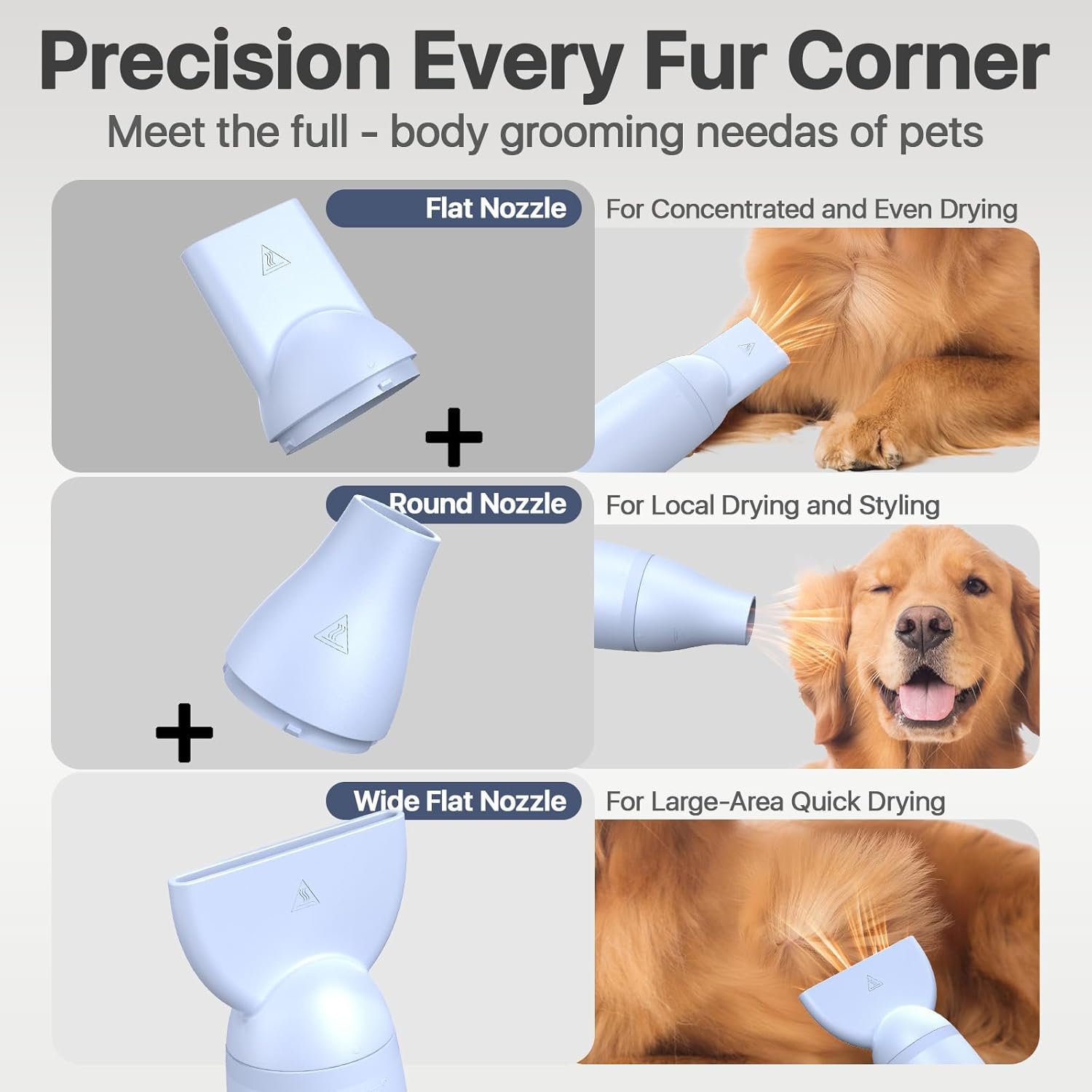 Precision Every Fur Corner

Meet the full - body grooming needas of pets

Flat Nozzle

For Concentrated and Even Drying

+

Round Nozzle

For Local Drying and Styling

+

Wide Flat Nozzle

For Large-Area Quick Drying