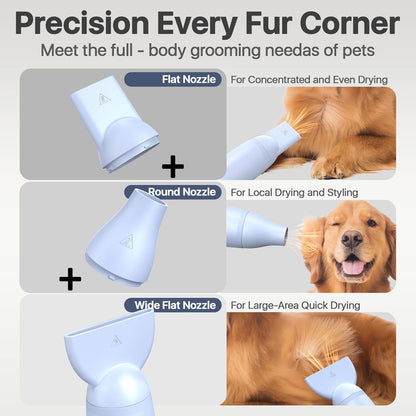 Precision Every Fur Corner
Meet the full - body grooming needas of pets

Flat Nozzle
For Concentrated and Even Drying

+

Round Nozzle
For Local Drying and Styling

+

Wide Flat Nozzle
For Large-Area Quick Drying