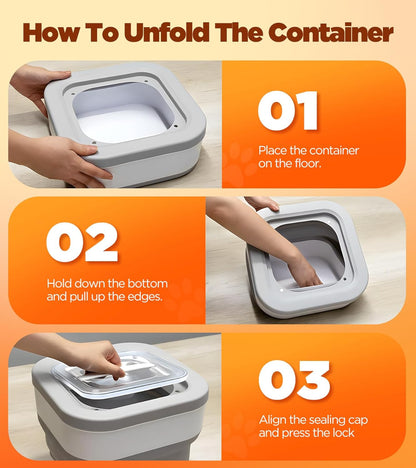 How To Unfold The Container

01

Place the container on the floor.

02

Hold down the bottom and pull up the edges.

03

Align the sealing cap and press the lock