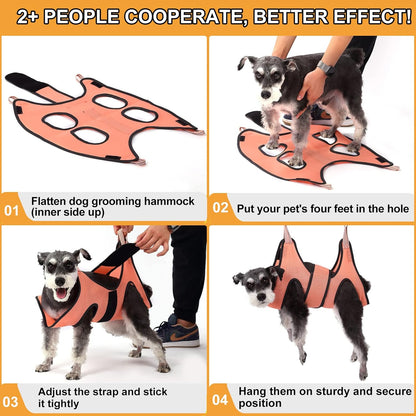 2+ PEOPLE COOPERATE, BETTER EFFECT!

01 Flatten dog grooming hammock (inner side up)

02 Put your pet's four feet in the hole

03 Adjust the strap and stick it tightly

04 Hang them on sturdy and secure position