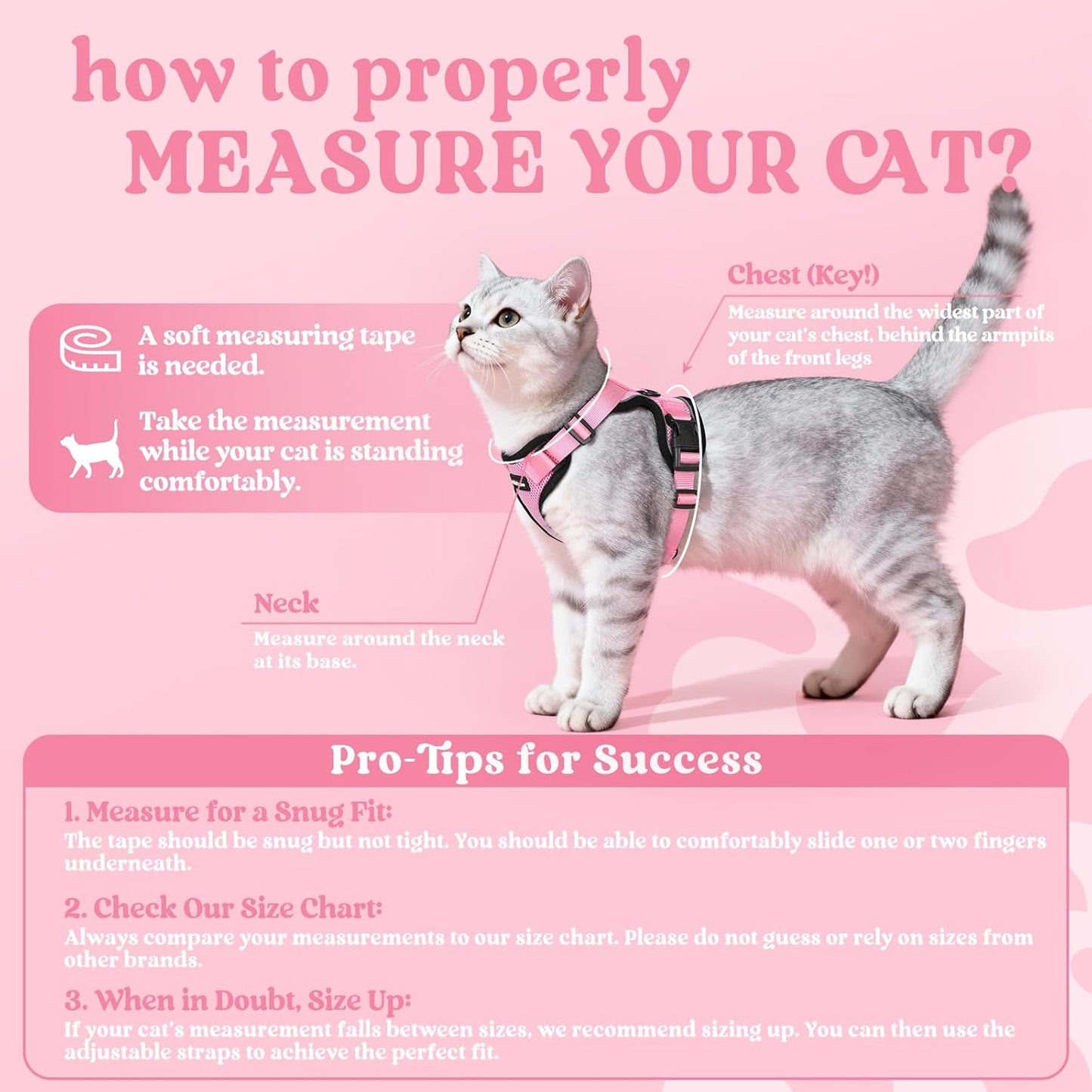 how to properly
MEASURE YOUR CAT?

A soft measuring tape is needed.

Take the measurement while your cat is standing comfortably.

Chest (Key!)
Measure around the widest part of your cat's chest, behind the armpits of the front legs

Neck
Measure around the neck at its base.

Pro-Tips for Success

1. Measure for a Snug Fit:
The tape should be snug but not tight. You should be able to comfortably slide one or two fingers underneath.

2. Check Our Size Chart:
Always compare your measurements to our size chart. Please do not guess or rely on sizes from other brands.

3. When in Doubt, Size Up:
If your cat's measurement falls between sizes, we recommend sizing up. You can then use the adjustable straps to achieve the perfect fit.