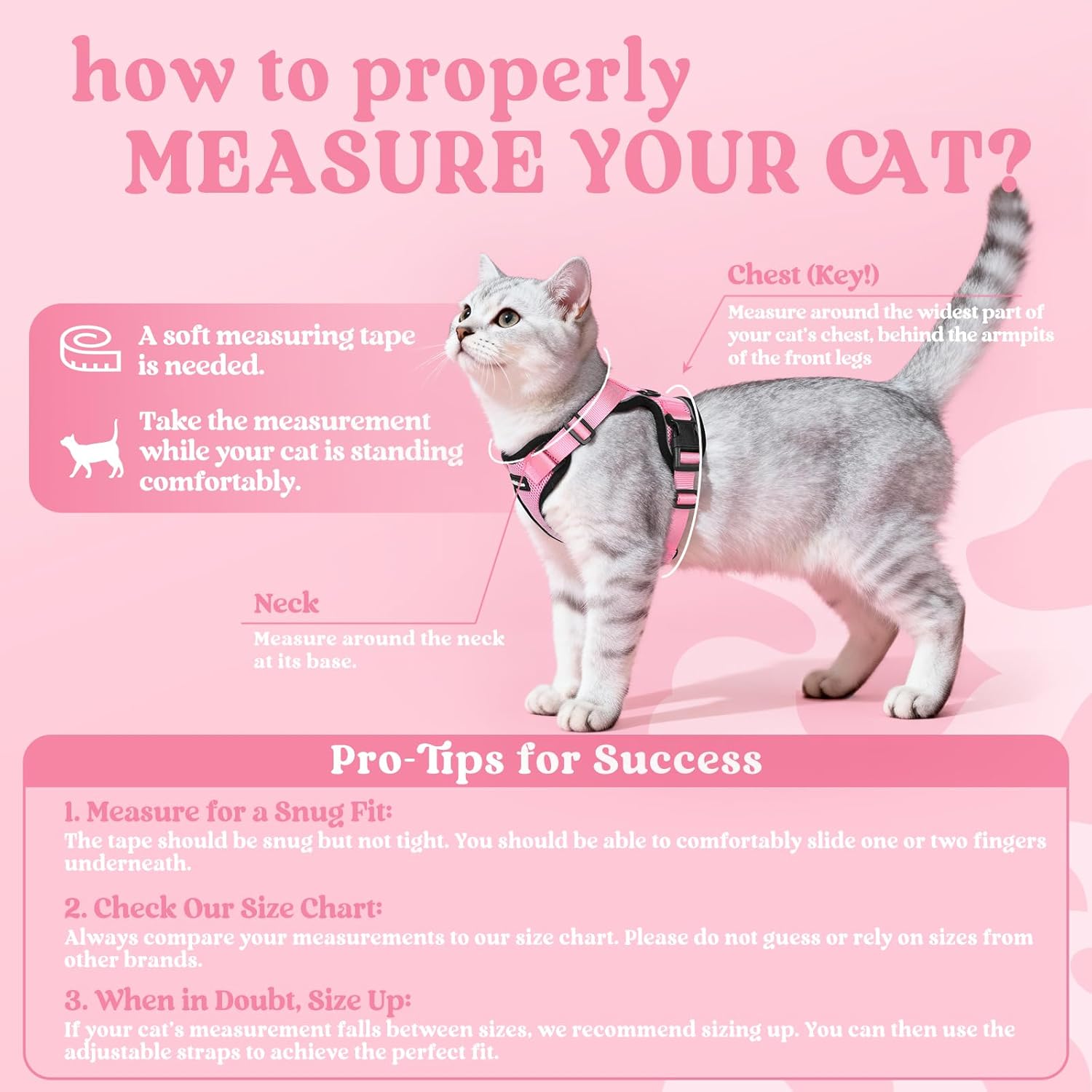 how to properly
MEASURE YOUR CAT?

A soft measuring tape is needed.

Take the measurement while your cat is standing comfortably.

Chest (Key!)
Measure around the widest part of your cat's chest, behind the armpits of the front legs

Neck
Measure around the neck at its base.

Pro-Tips for Success

1. Measure for a Snug Fit:
The tape should be snug but not tight. You should be able to comfortably slide one or two fingers underneath.

2. Check Our Size Chart:
Always compare your measurements to our size chart. Please do not guess or rely on sizes from other brands.

3. When in Doubt, Size Up:
If your cat's measurement falls between sizes, we recommend sizing up. You can then use the adjustable straps to achieve the perfect fit.