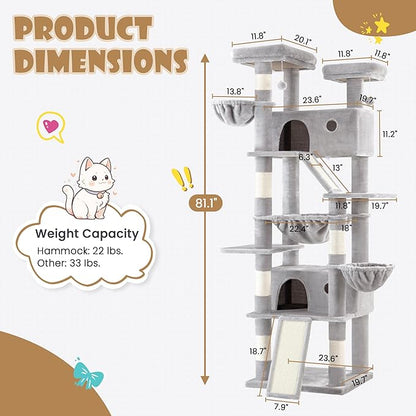 PRODUCT DIMENSIONS

Weight Capacity
Hammock: 22 lbs.
Other: 33 lbs.

81.1"

11.8"
20.1"
11.8"
11.8"
13.8"
23.6"
19.7"
11.2"
6.3"
13"
11.8"
19.7"
22.4"
18"
18.7"
23.6"
19.7"
7.9"