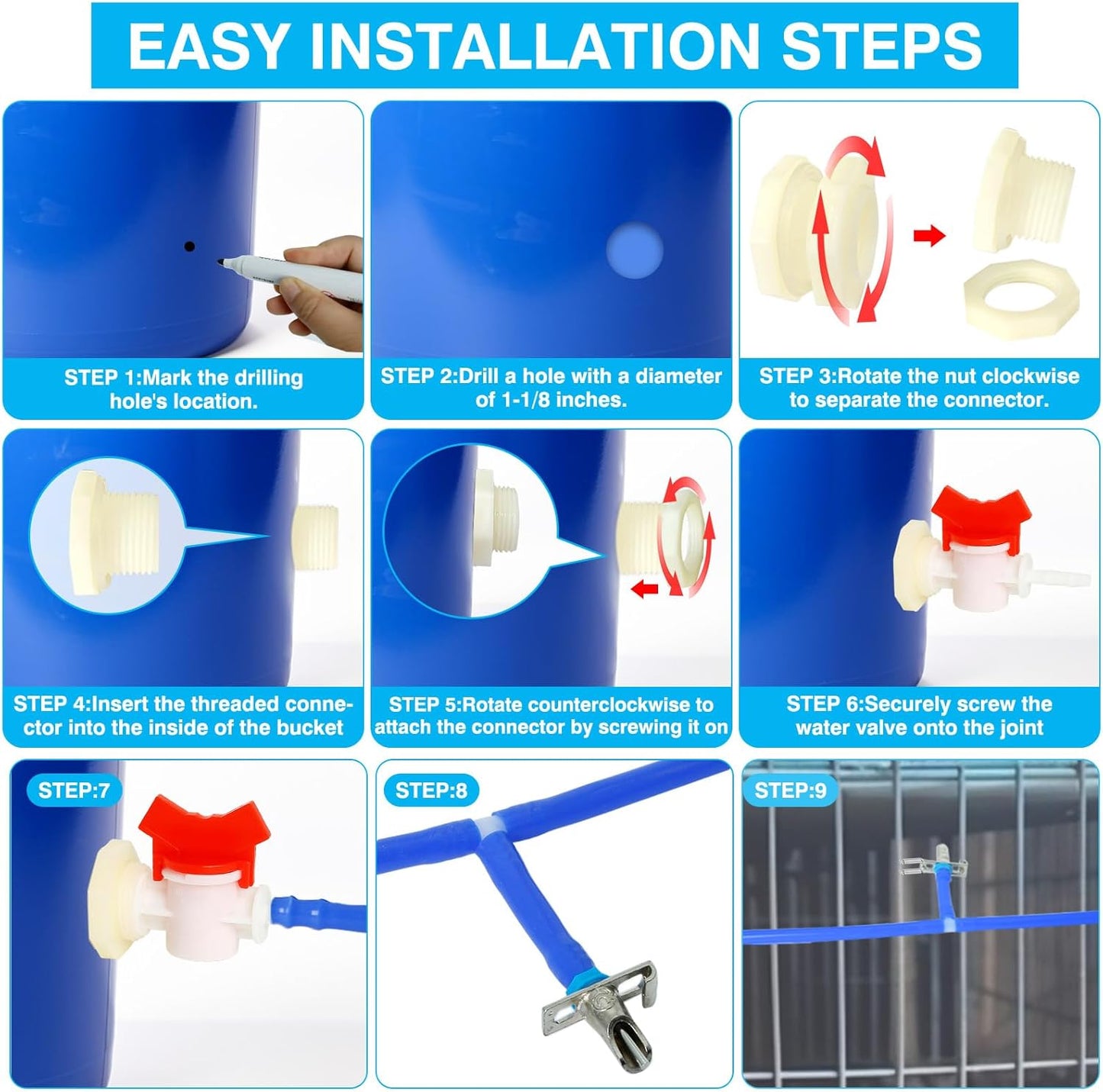 EASY INSTALLATION STEPS

STEP 1:Mark the drilling hole's location.

STEP 2:Drill a hole with a diameter of 1-1/8 inches.

STEP 3:Rotate the nut clockwise to separate the connector.

STEP 4:Insert the threaded connector into the inside of the bucket

STEP 5:Rotate counterclockwise to attach the connector by screwing it on

STEP 6:Securely screw the water valve onto the joint

STEP:7

STEP:8

STEP:9