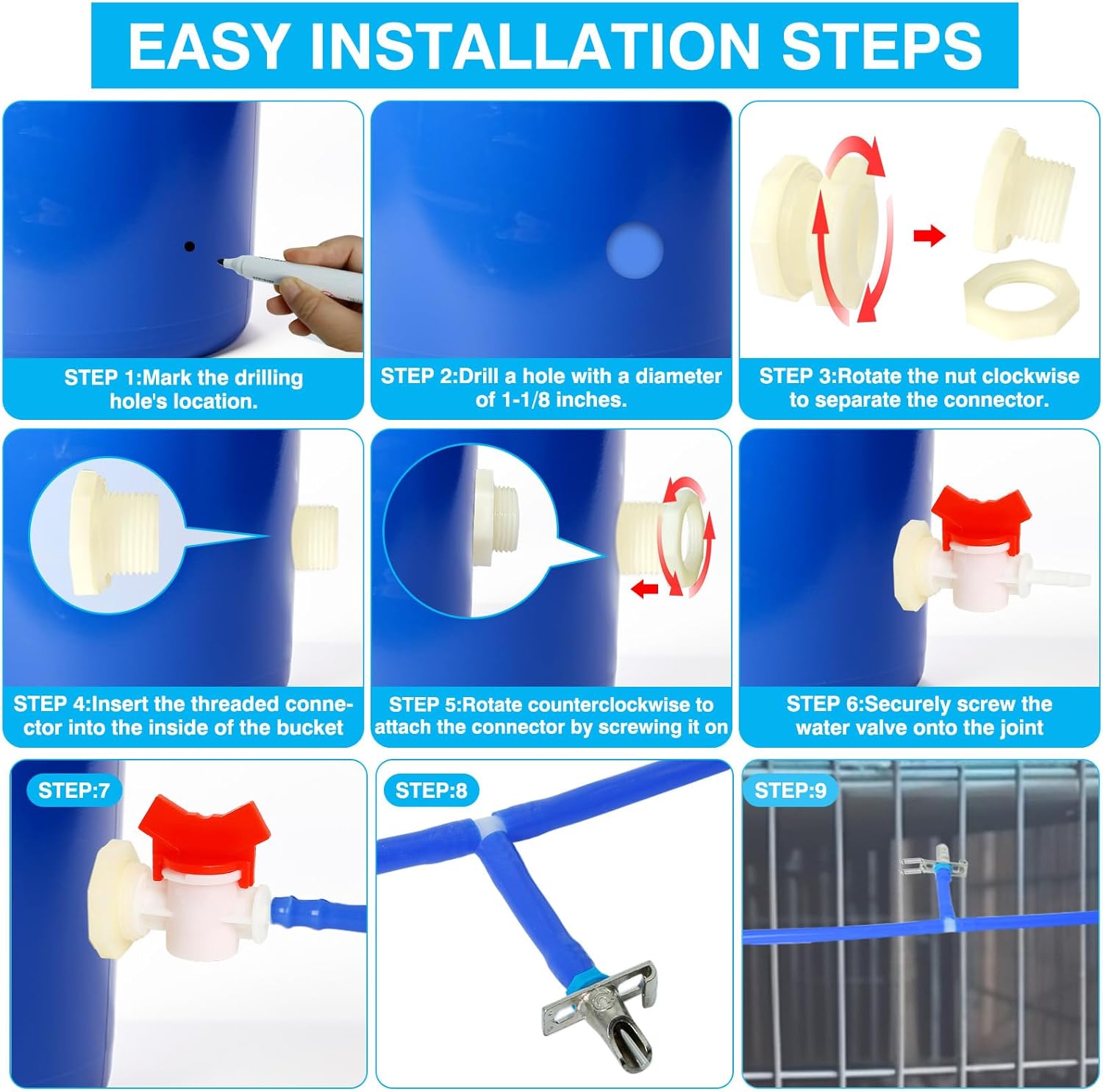 EASY INSTALLATION STEPS

STEP 1:Mark the drilling hole's location.

STEP 2:Drill a hole with a diameter of 1-1/8 inches.

STEP 3:Rotate the nut clockwise to separate the connector.

STEP 4:Insert the threaded connector into the inside of the bucket

STEP 5:Rotate counterclockwise to attach the connector by screwing it on

STEP 6:Securely screw the water valve onto the joint

STEP:7

STEP:8

STEP:9