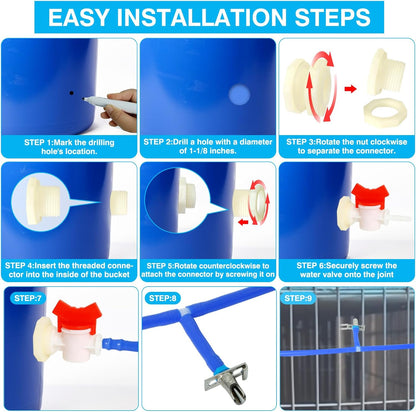 EASY INSTALLATION STEPS

STEP 1:Mark the drilling hole's location.

STEP 2:Drill a hole with a diameter of 1-1/8 inches.

STEP 3:Rotate the nut clockwise to separate the connector.

STEP 4:Insert the threaded connector into the inside of the bucket

STEP 5:Rotate counterclockwise to attach the connector by screwing it on

STEP 6:Securely screw the water valve onto the joint

STEP:7

STEP:8

STEP:9