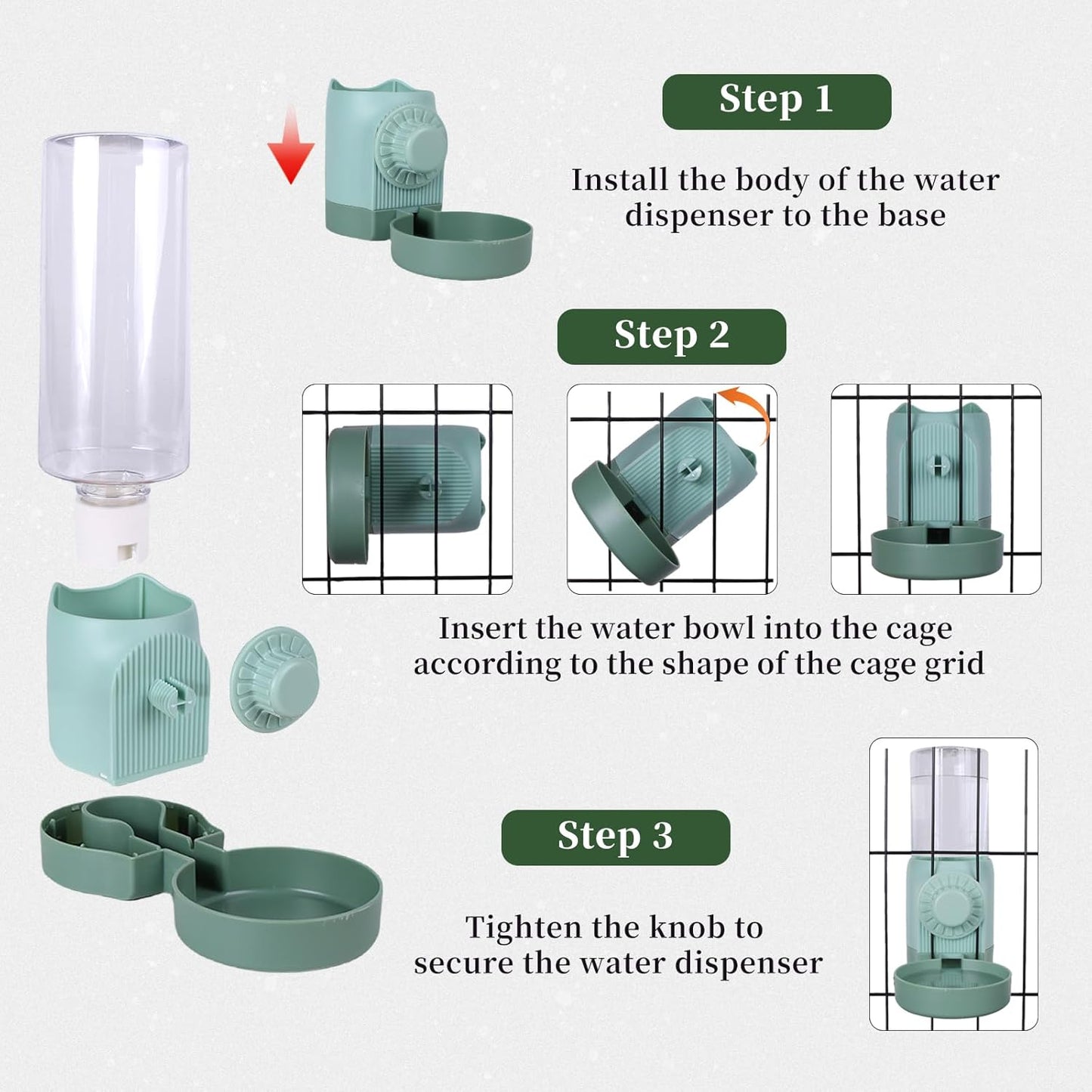 Step 1

Install the body of the water dispenser to the base

Step 2

Insert the water bowl into the cage according to the shape of the cage grid

Step 3

Tighten the knob to secure the water dispenser