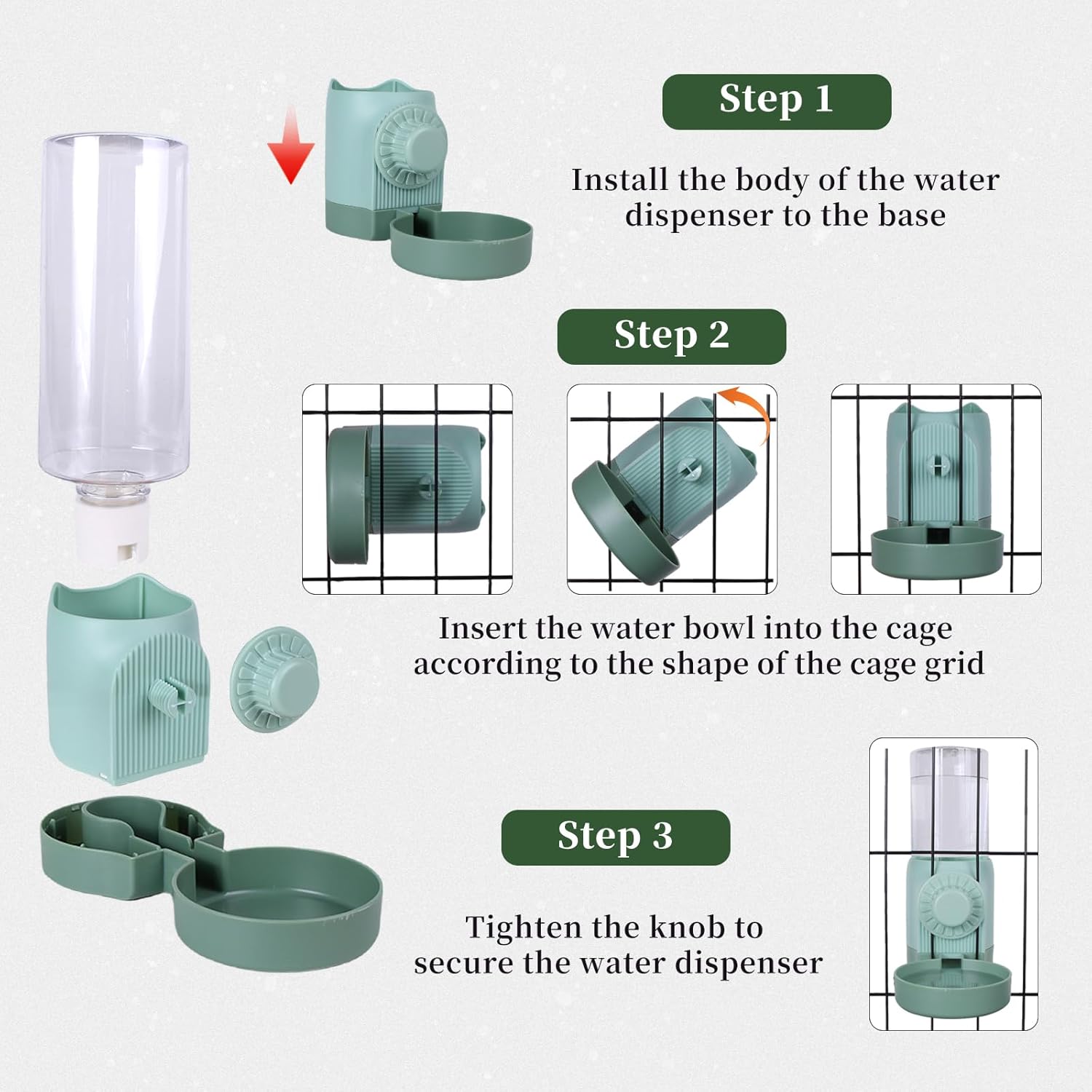 Step 1

Install the body of the water dispenser to the base

Step 2

Insert the water bowl into the cage according to the shape of the cage grid

Step 3

Tighten the knob to secure the water dispenser