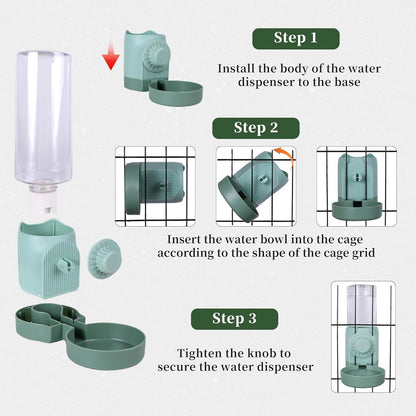 Step 1

Install the body of the water dispenser to the base

Step 2

Insert the water bowl into the cage according to the shape of the cage grid

Step 3

Tighten the knob to secure the water dispenser