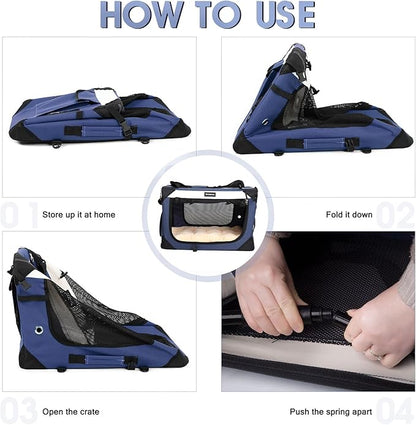 HOW TO USE

01 Store up it at home

Fold it down 02

03 Open the crate

Push the spring apart 04