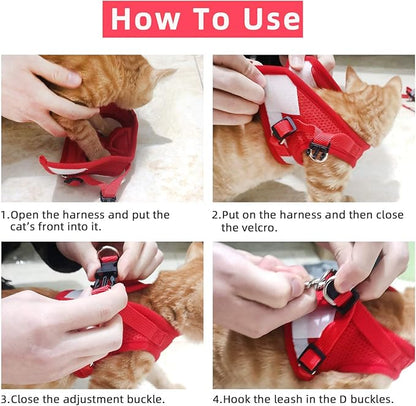 How To Use

1.Open the harness and put the cat's front into it.

2.Put on the harness and then close the velcro.

3.Close the adjustment buckle.

4.Hook the leash in the D buckles.