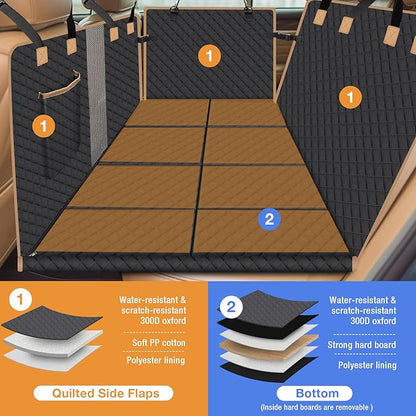 1

1

1

2

1

Water-resistant & scratch-resistant 300D oxford

Soft PP cotton

Polyester lining

Quilted Side Flaps

2

Water-resistant & scratch-resistant 300D oxford

Strong hard board

Polyester lining

Bottom

(Inside hard boards are removable )