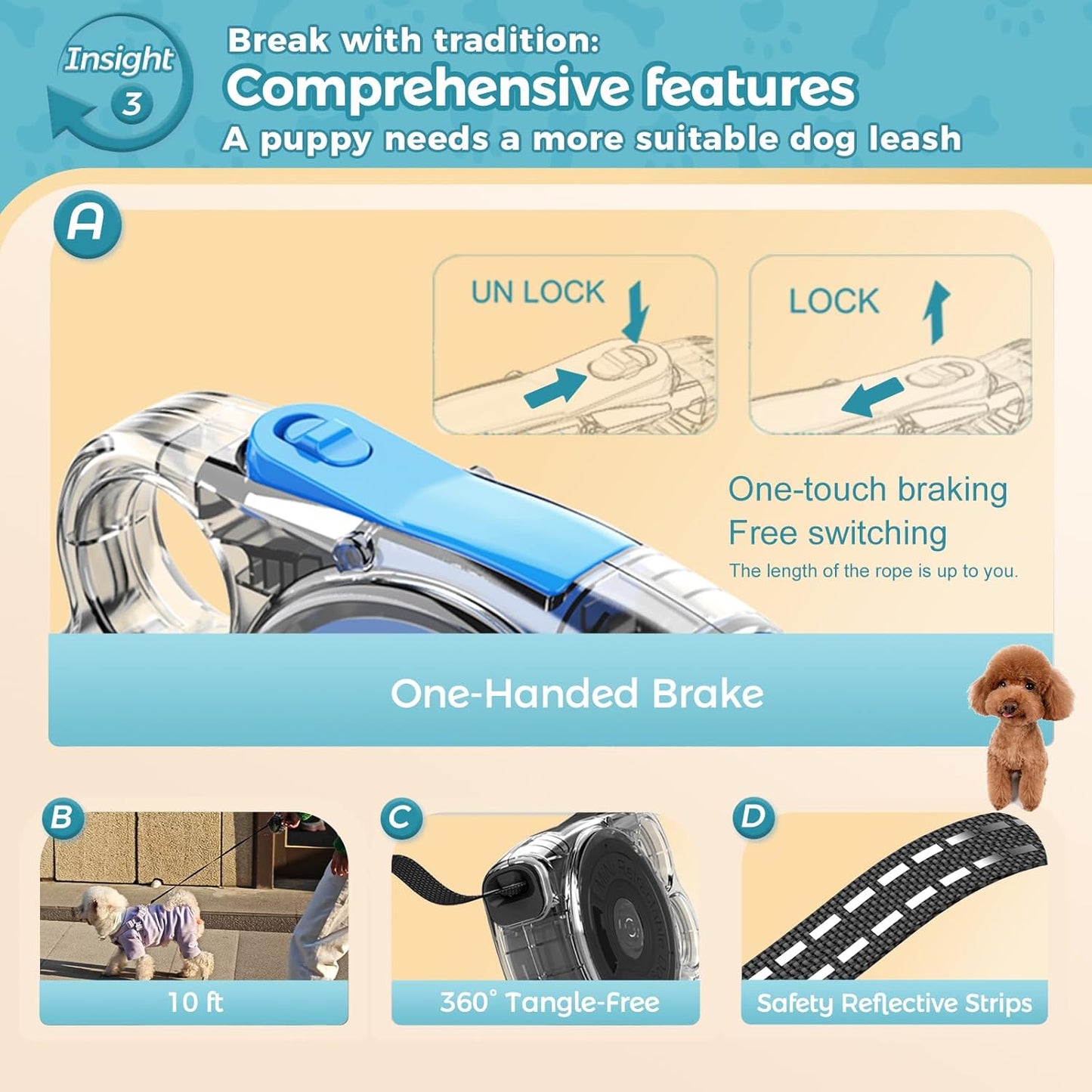 Insight 3

Break with tradition:
Comprehensive features
A puppy needs a more suitable dog leash

A

UN LOCK

LOCK

One-touch braking
Free switching
The length of the rope is up to you.

One-Handed Brake

B
10 ft

C
360° Tangle-Free

D
Safety Reflective Strips