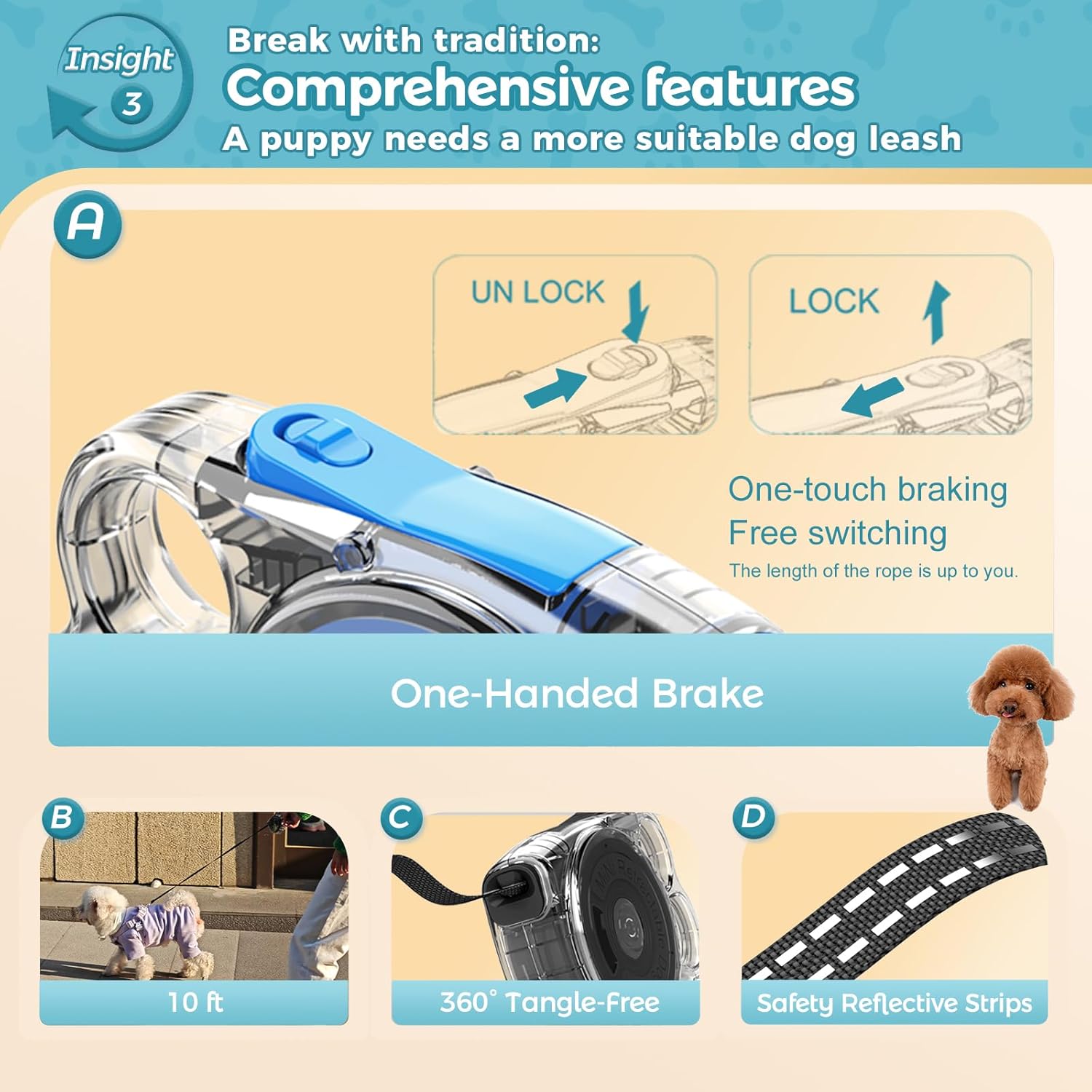 Insight 3

Break with tradition:
Comprehensive features
A puppy needs a more suitable dog leash

A

UN LOCK

LOCK

One-touch braking
Free switching
The length of the rope is up to you.

One-Handed Brake

B

10 ft

C

360° Tangle-Free

D

Safety Reflective Strips