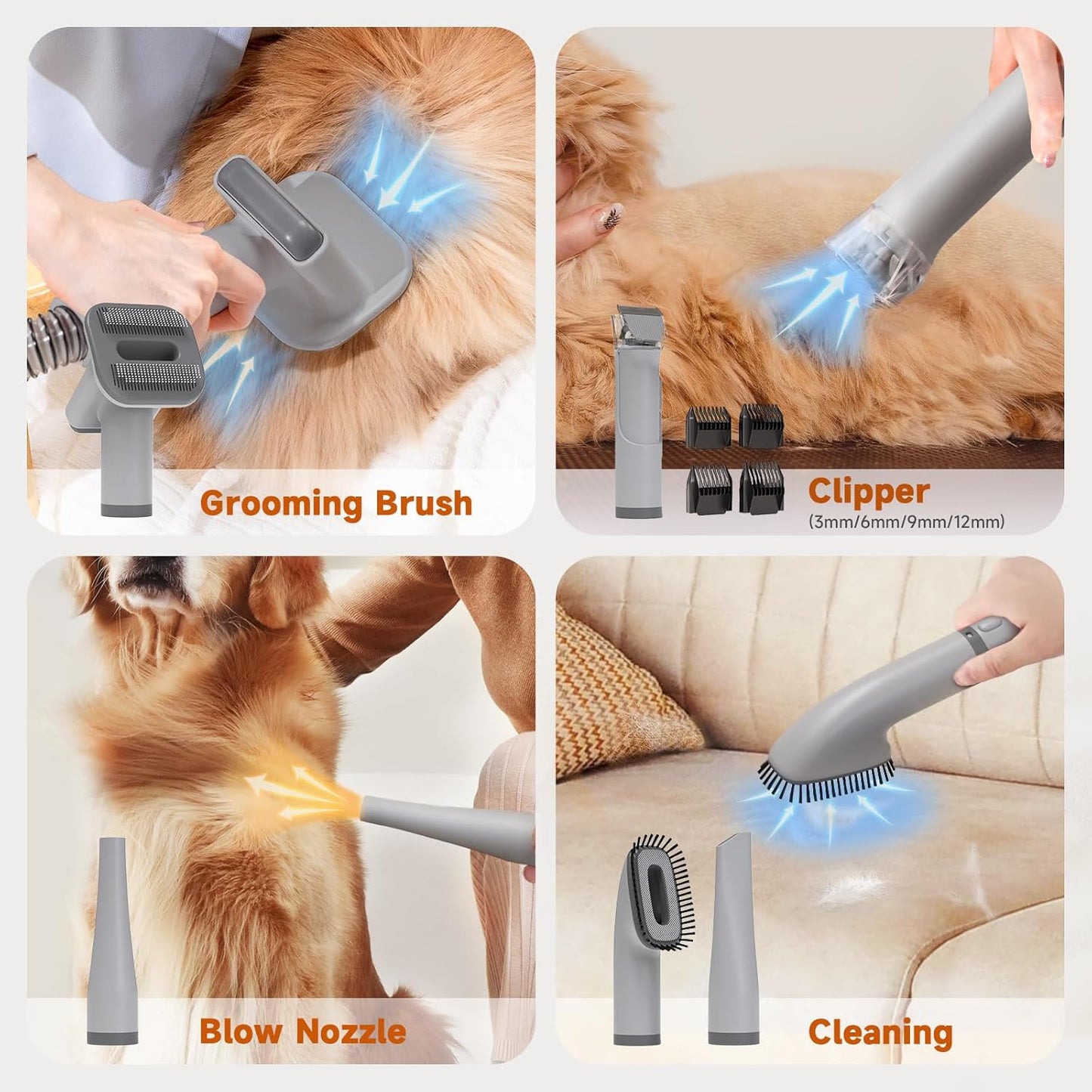 Grooming Brush

Clipper
(3mm/6mm/9mm/12mm)

Blow Nozzle

Cleaning