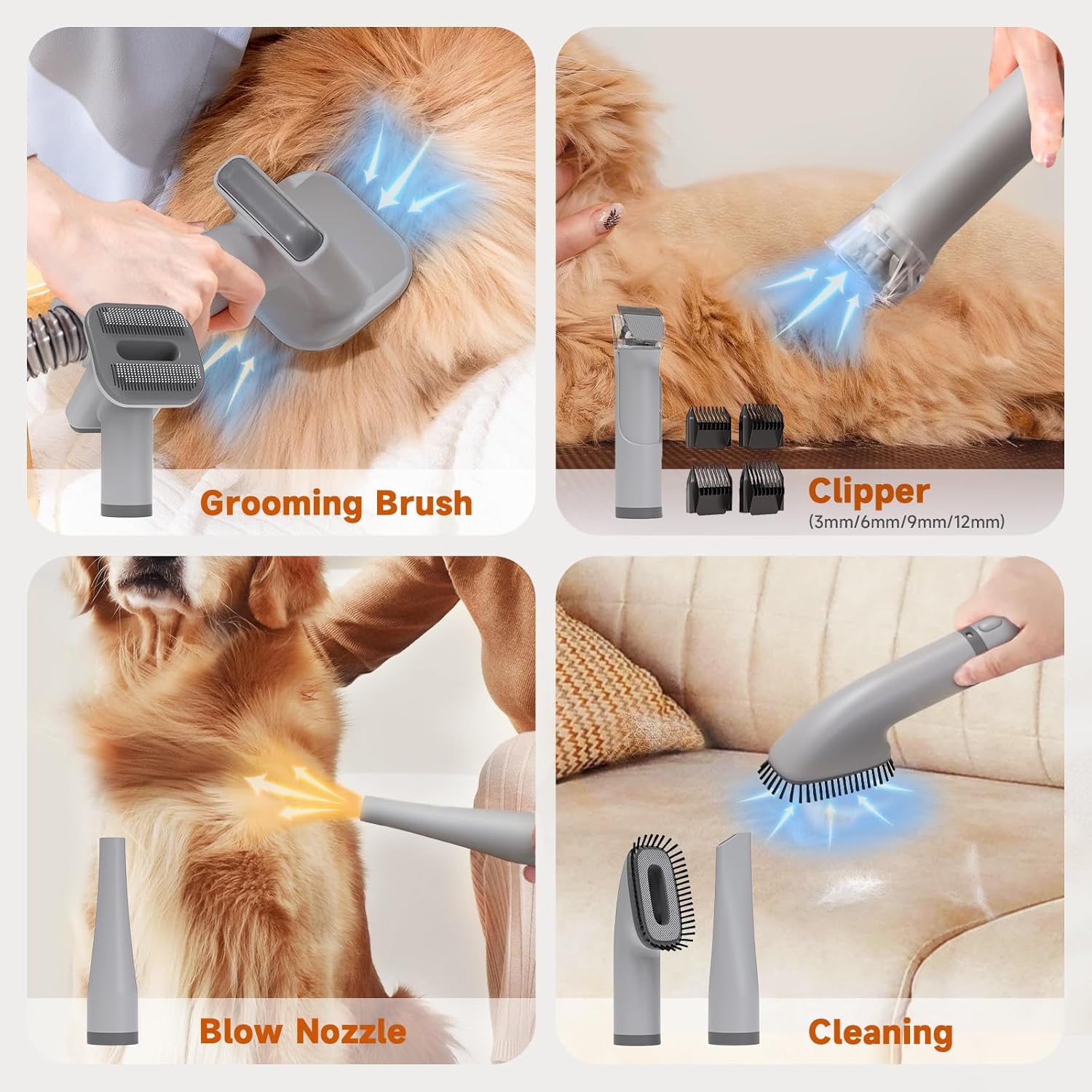 Grooming Brush

Clipper
(3mm/6mm/9mm/12mm)

Blow Nozzle

Cleaning