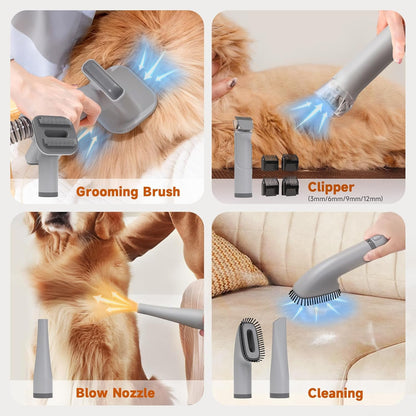 Grooming Brush

Clipper
(3mm/6mm/9mm/12mm)

Blow Nozzle

Cleaning