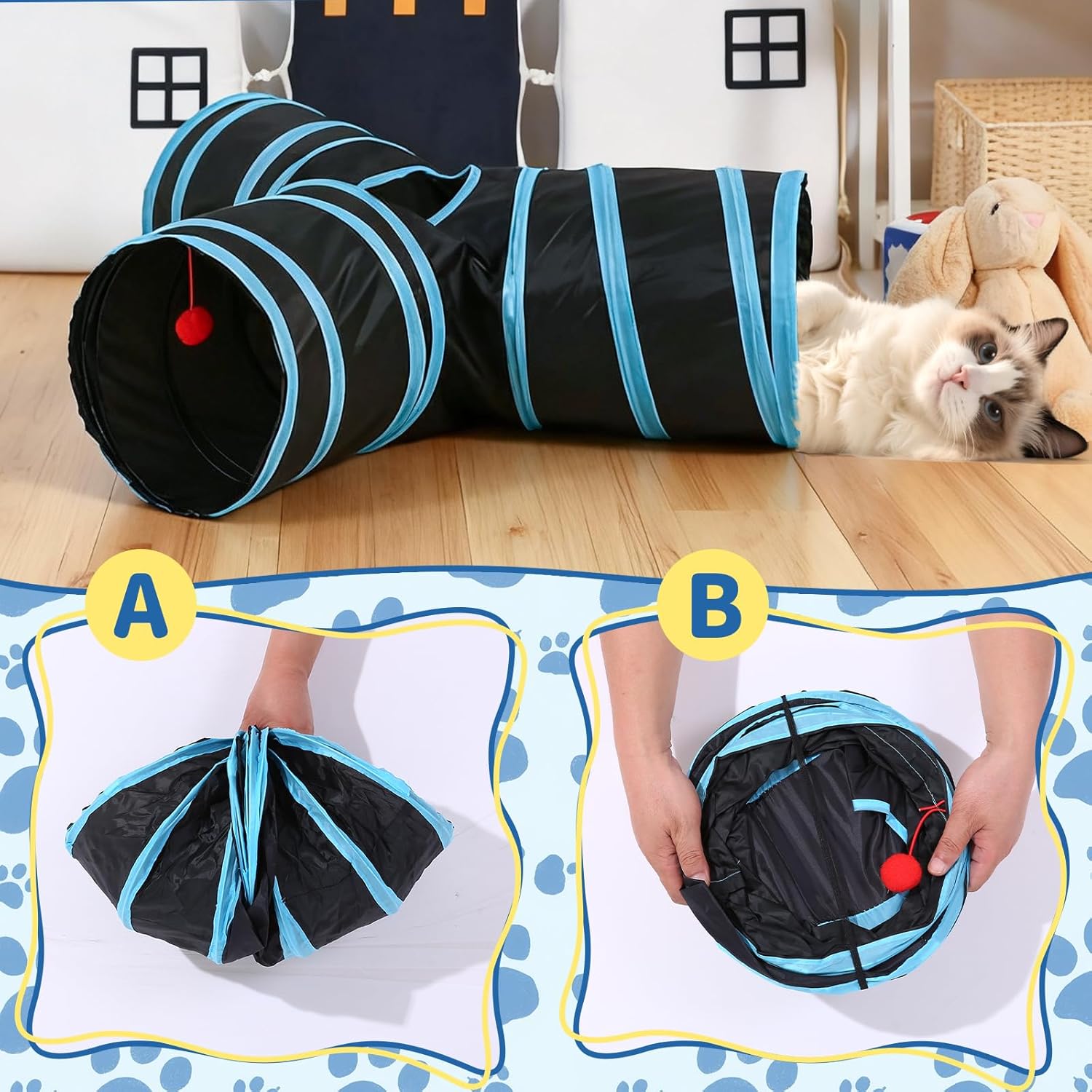 A

B