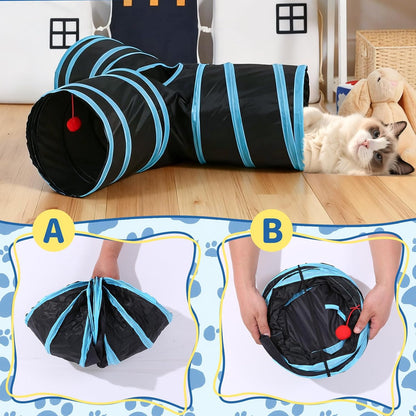 A

B